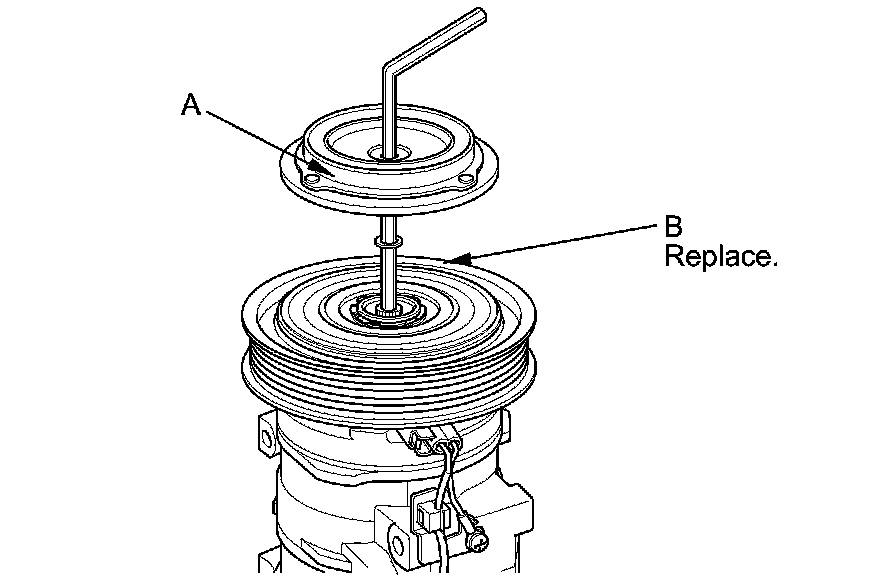 A

B
Replace.