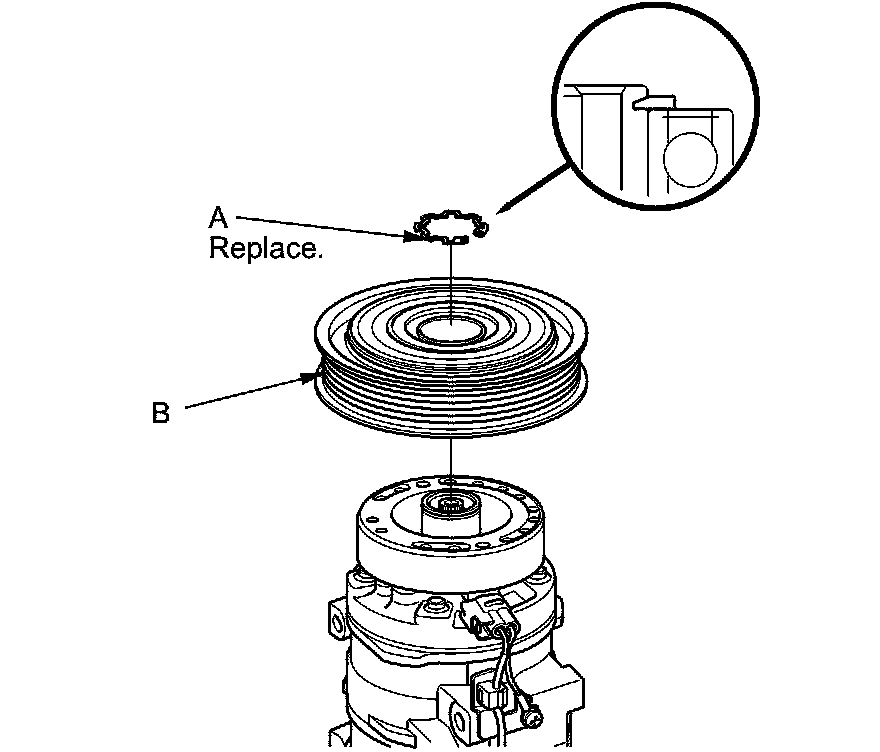 A
Replace.

B