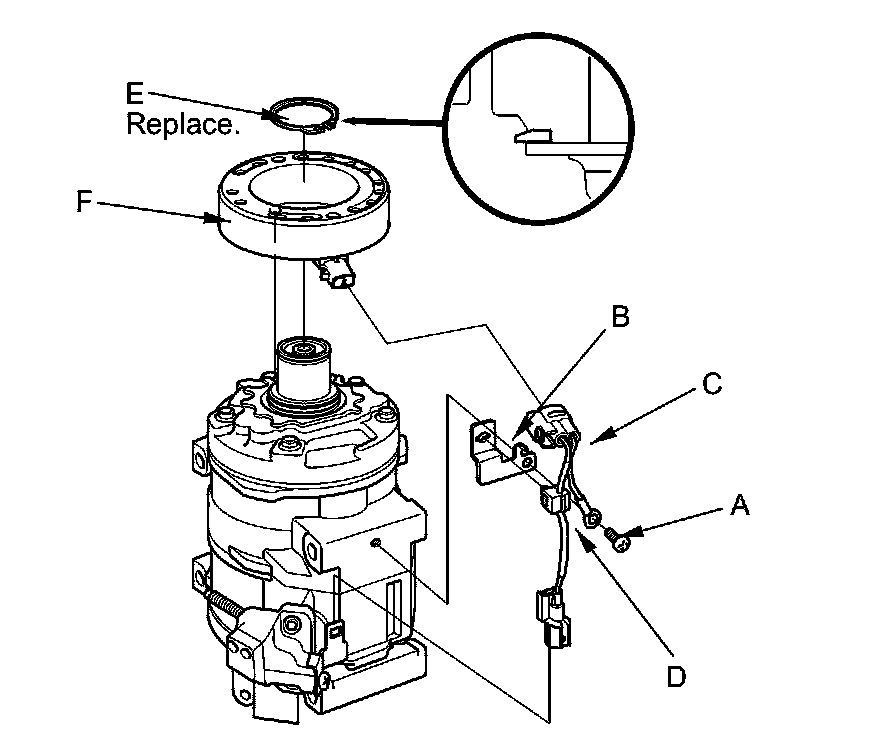 E
Replace.
F
B
C
A
D