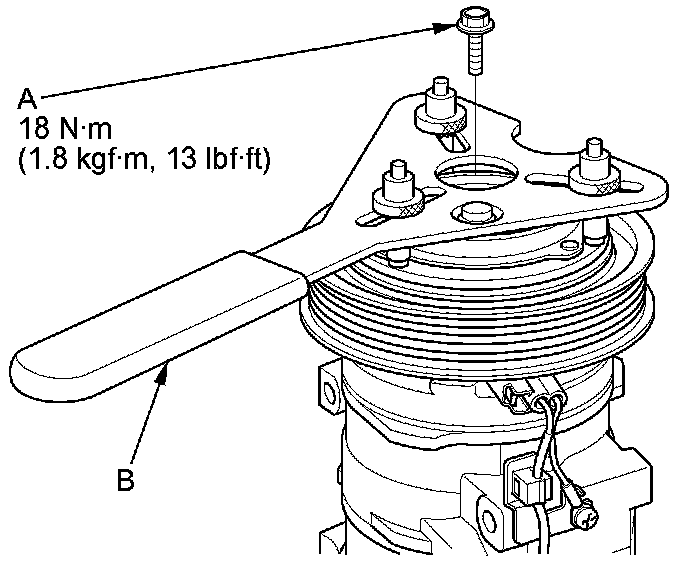 A
18 N·m
(1.8 kgf·m, 13 lbf·ft)

B