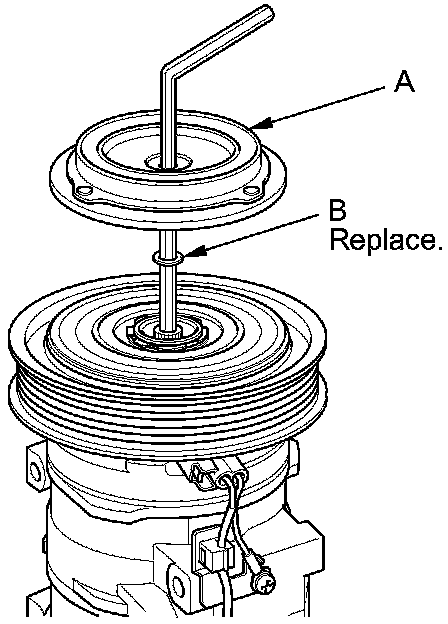 A

B
Replace.