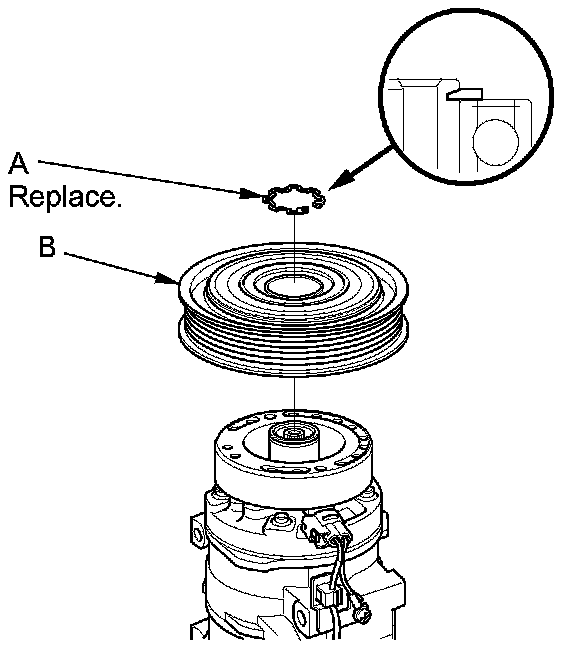 A
Replace.
B