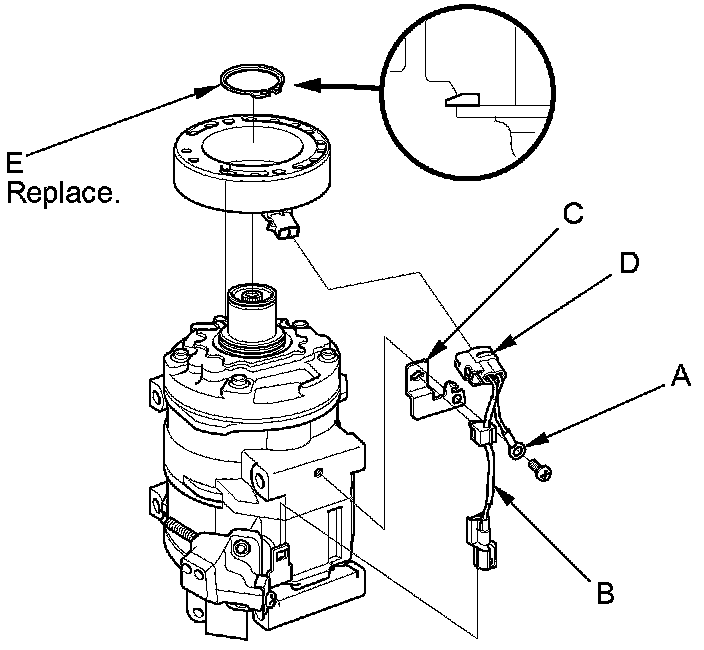 E
Replace.

C

D

A

B