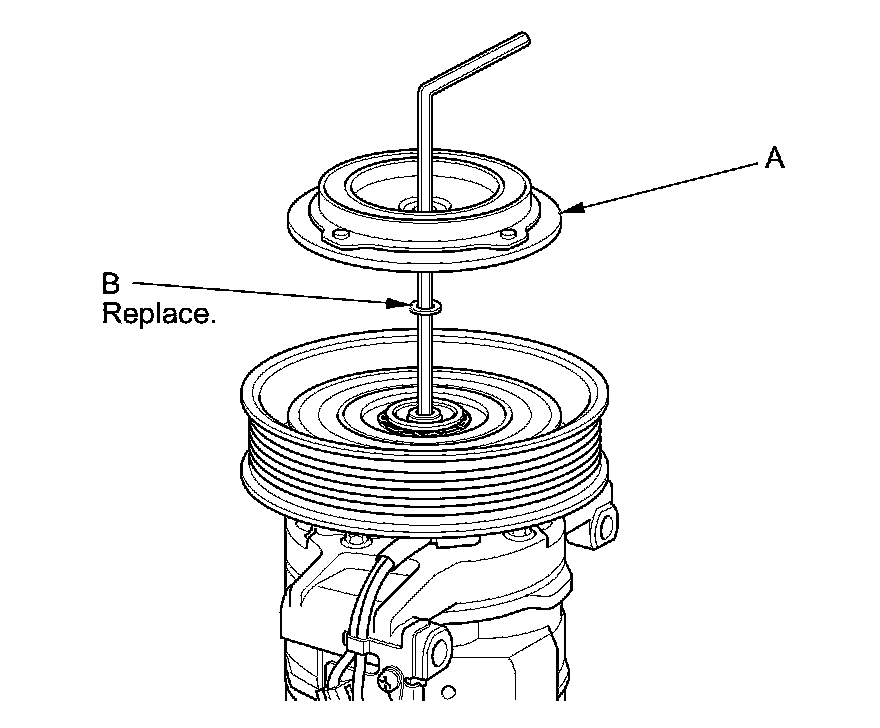 A

B
Replace.