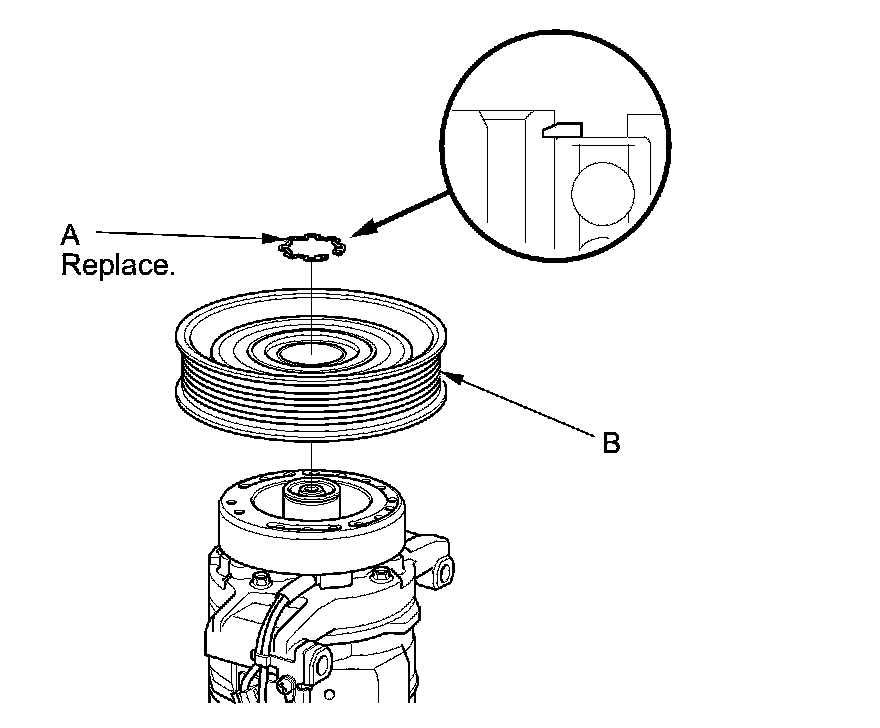 A
Replace.

B