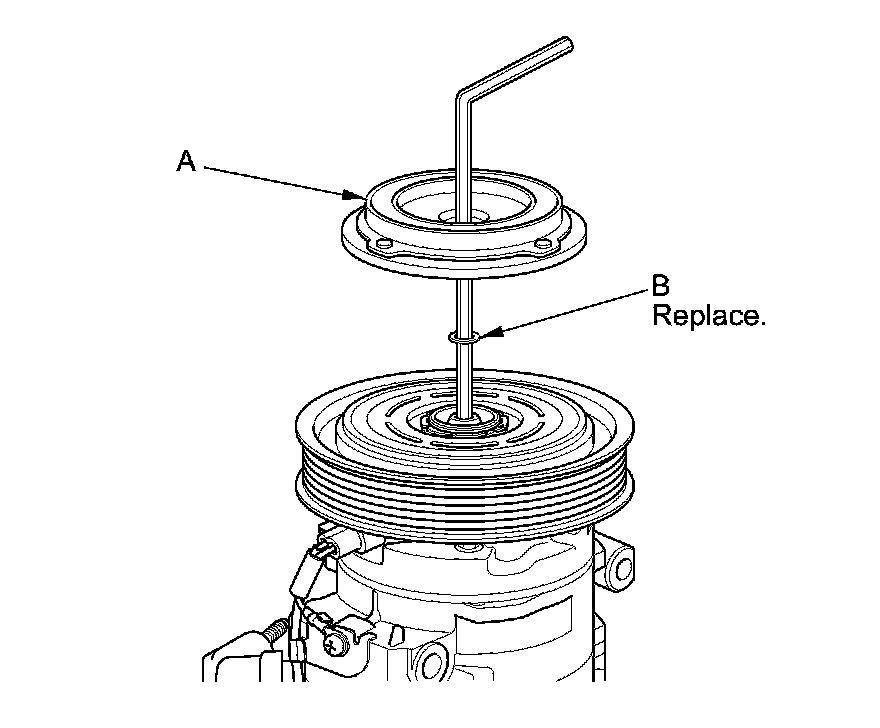 A

B
Replace.