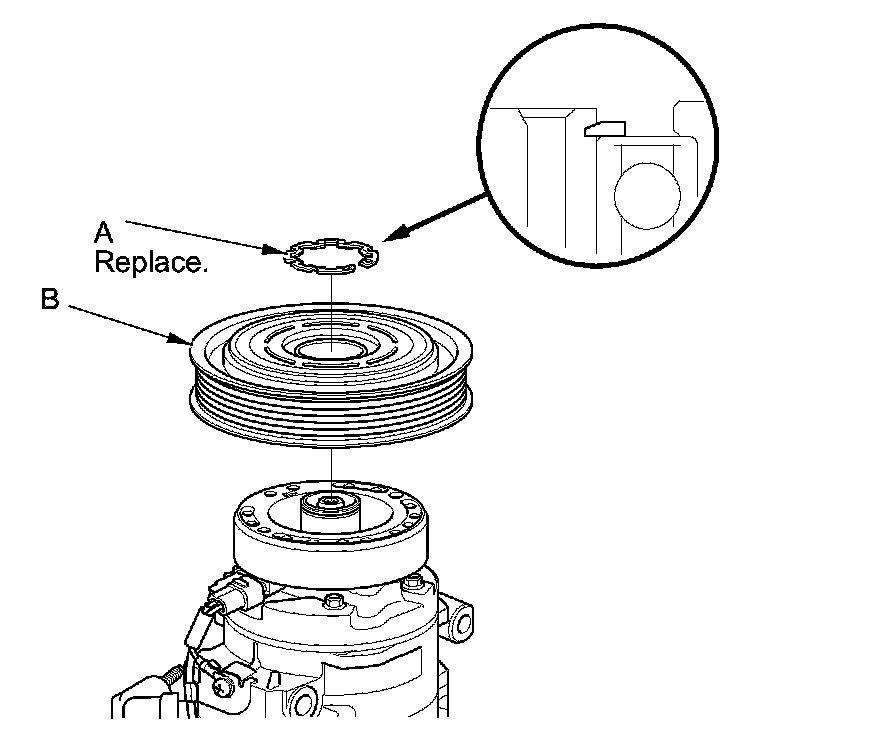 A
Replace.

B