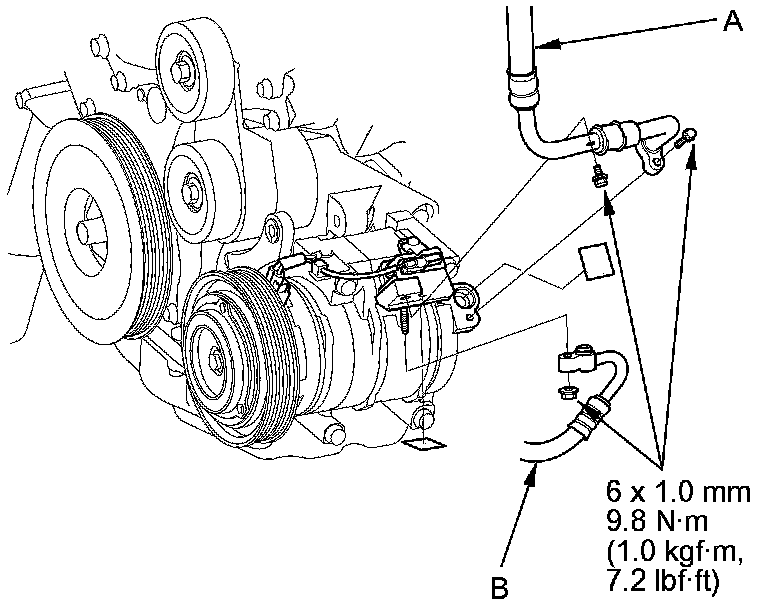 A

6 x 1.0 mm
9.8 N·m
(1.0 kgf·m,
7.2 lbf·ft)

B