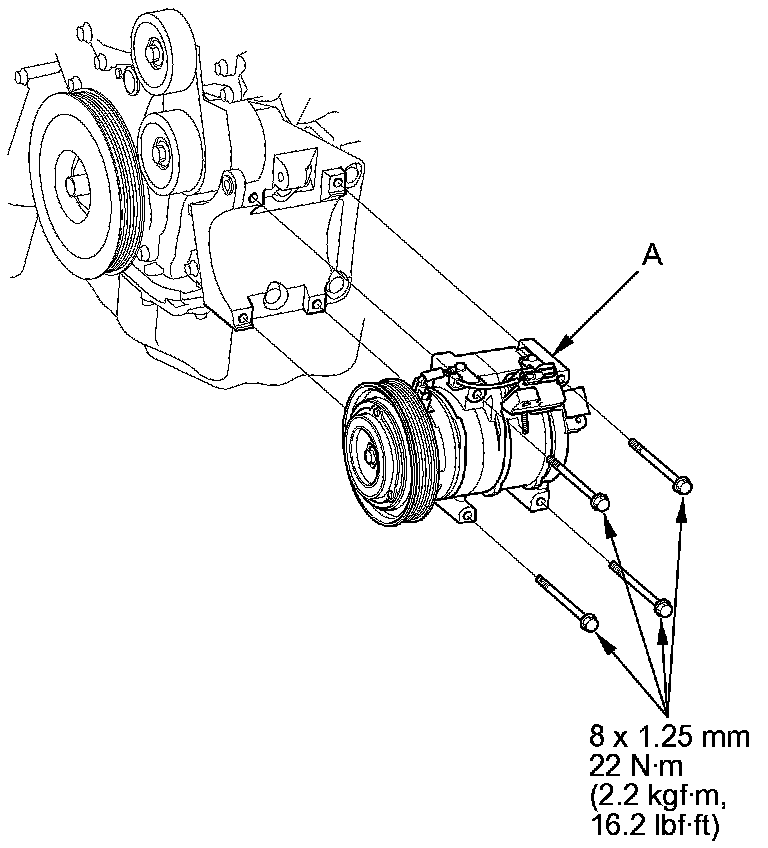 A

8 x 1.25 mm
22 N·m
(2.2 kgf·m,
16.2 lbf·ft)