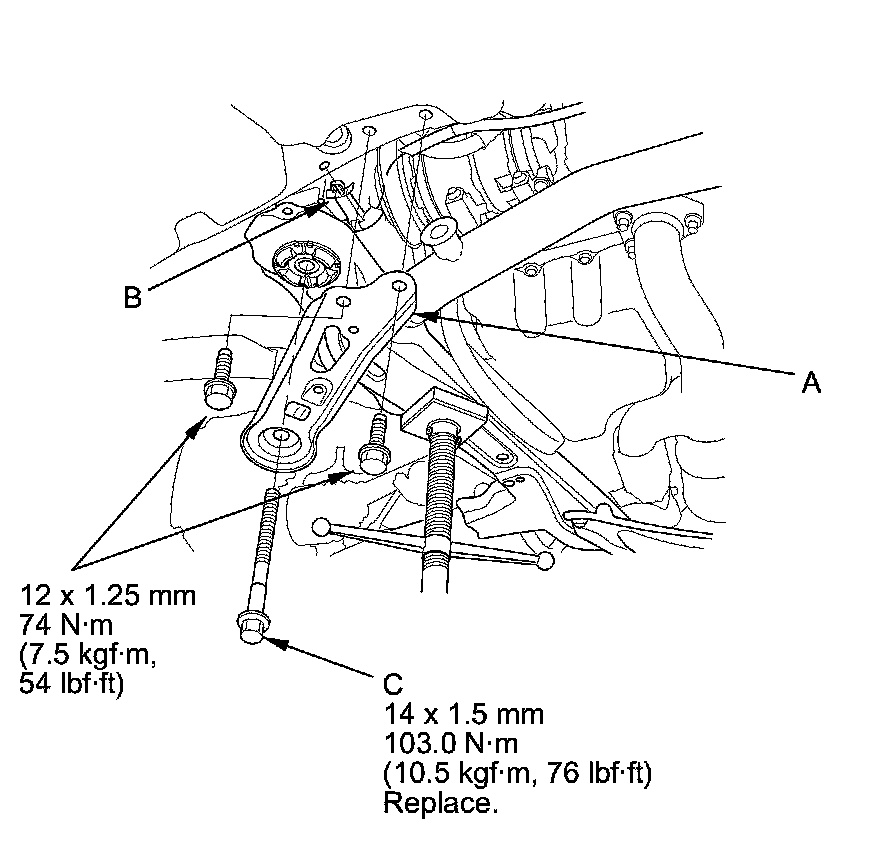 B

A

12 x 1.25 mm
74 N·m
(7.5 kgf·m,
54 lbf·ft)

C
14 x 1.5 mm
103.0 N·m
(10.5 kgf·m, 76 lbf·ft)
Replace.