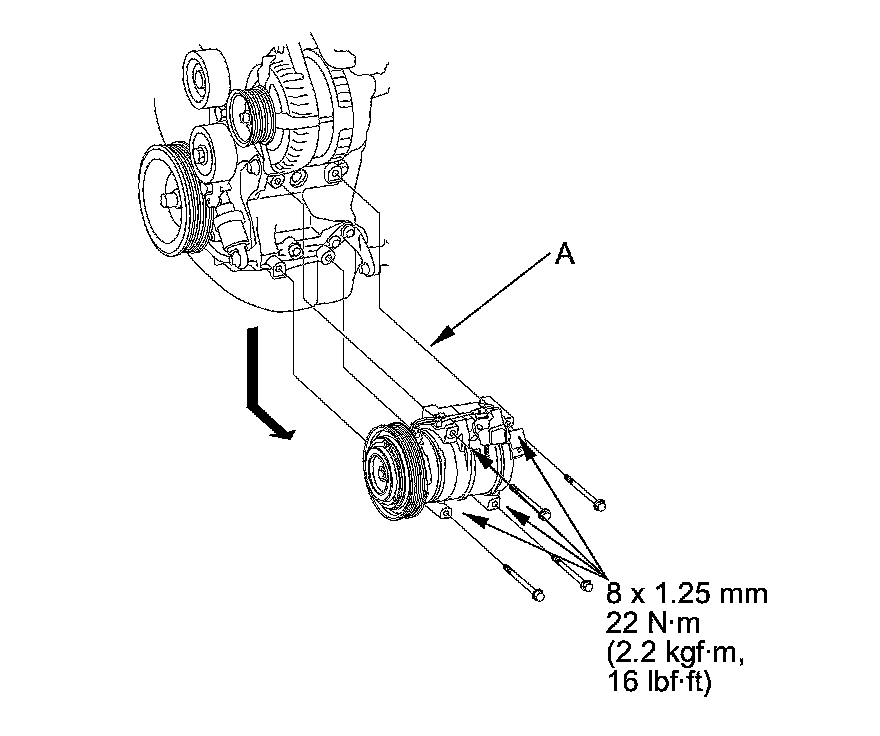 A

8 x 1.25 mm
22 N·m
(2.2 kgf·m,
16 lbf·ft)