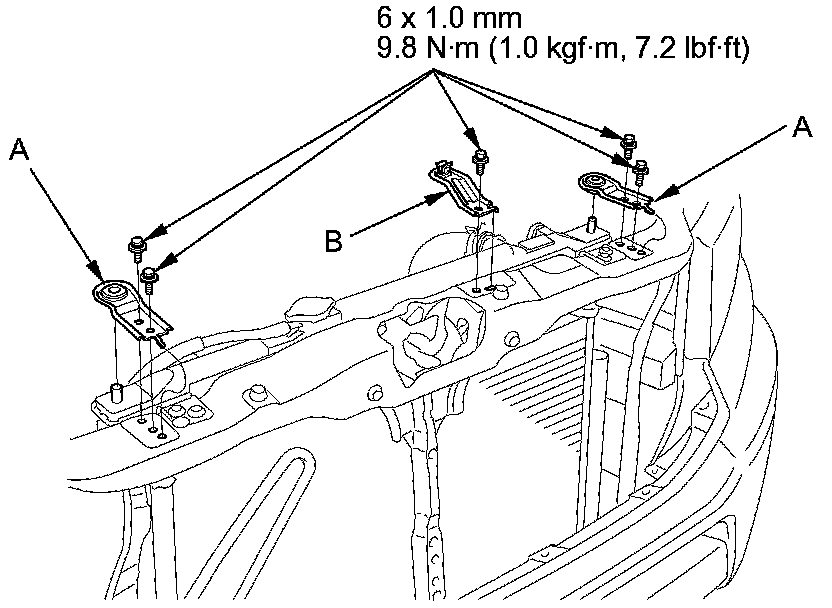 6 x 1.0 mm
9.8 N·m (1.0 kgf·m, 7.2 lbf·ft)

A

A

B