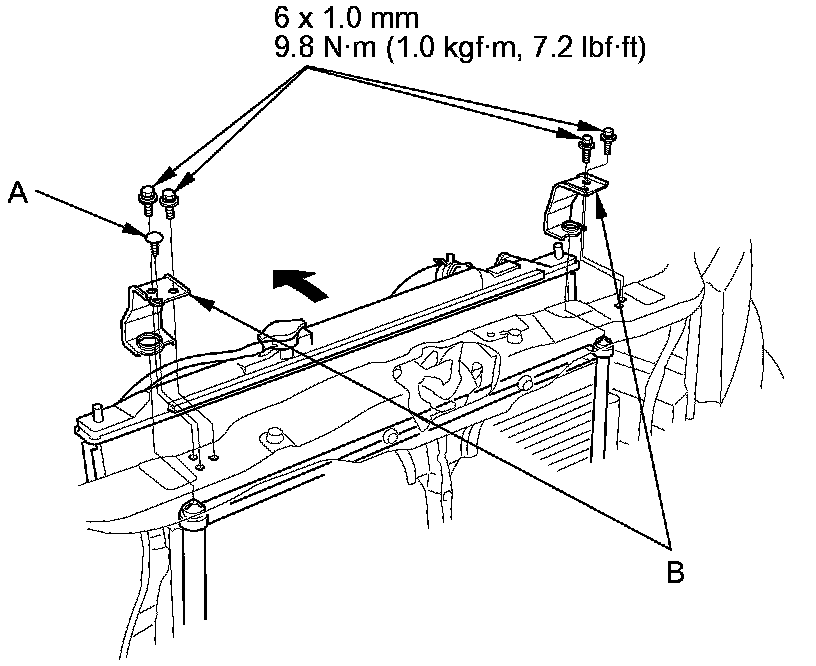 6 x 1.0 mm
9.8 N·m (1.0 kgf·m, 7.2 lbf·ft)

A

B