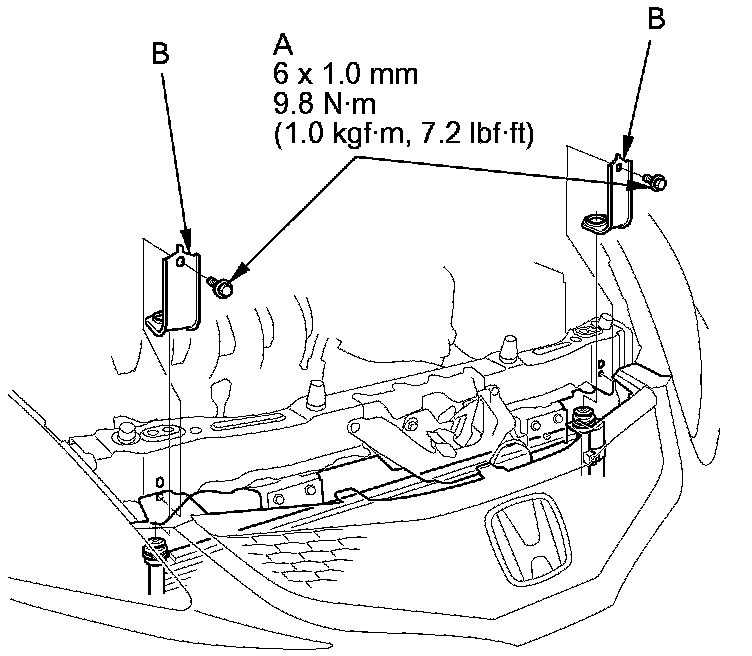 B

A
6 x 1.0 mm
9.8 N·m
(1.0 kgf·m, 7.2 lbf·ft)

B