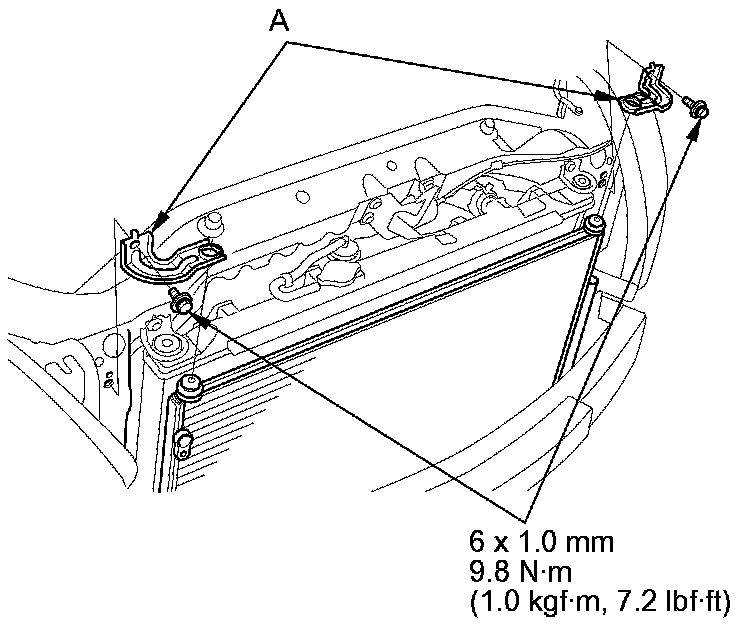 A

6 x 1.0 mm
9.8 N·m
(1.0 kgf·m, 7.2 lbf·ft)