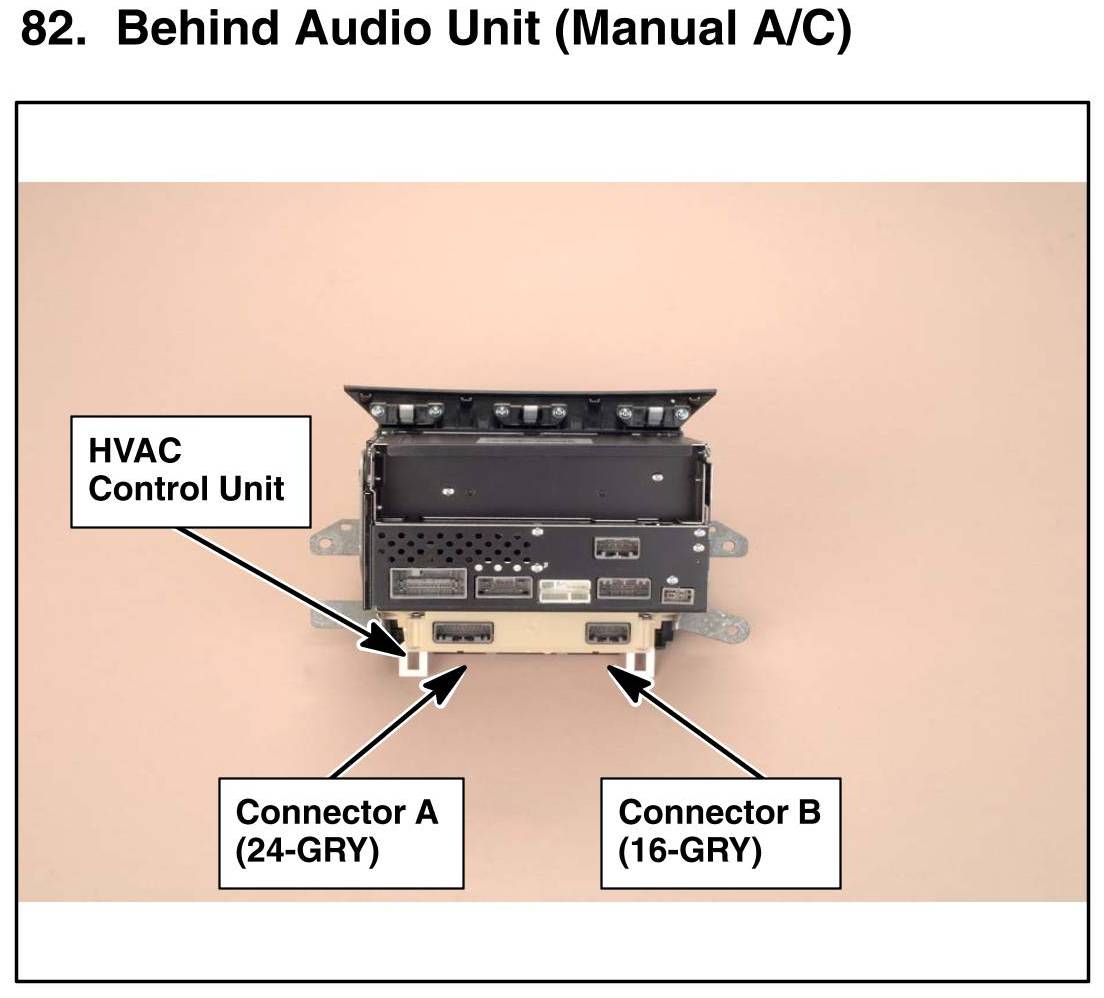 82. Behind Audio Unit (Manual A/C)

HVAC
Control Unit

Connector A
(24-GRY)

Connector B
(16-GRY)