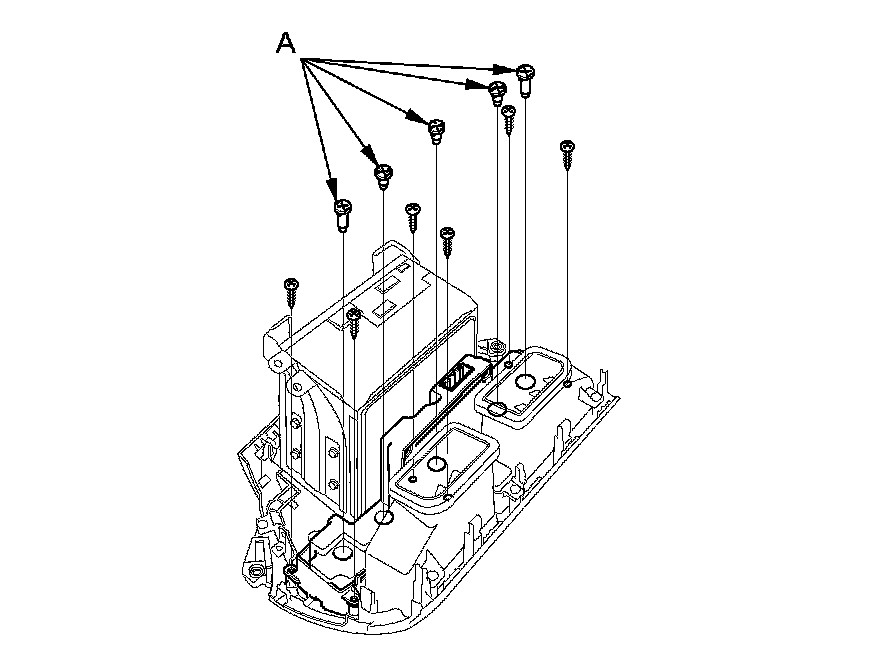 A