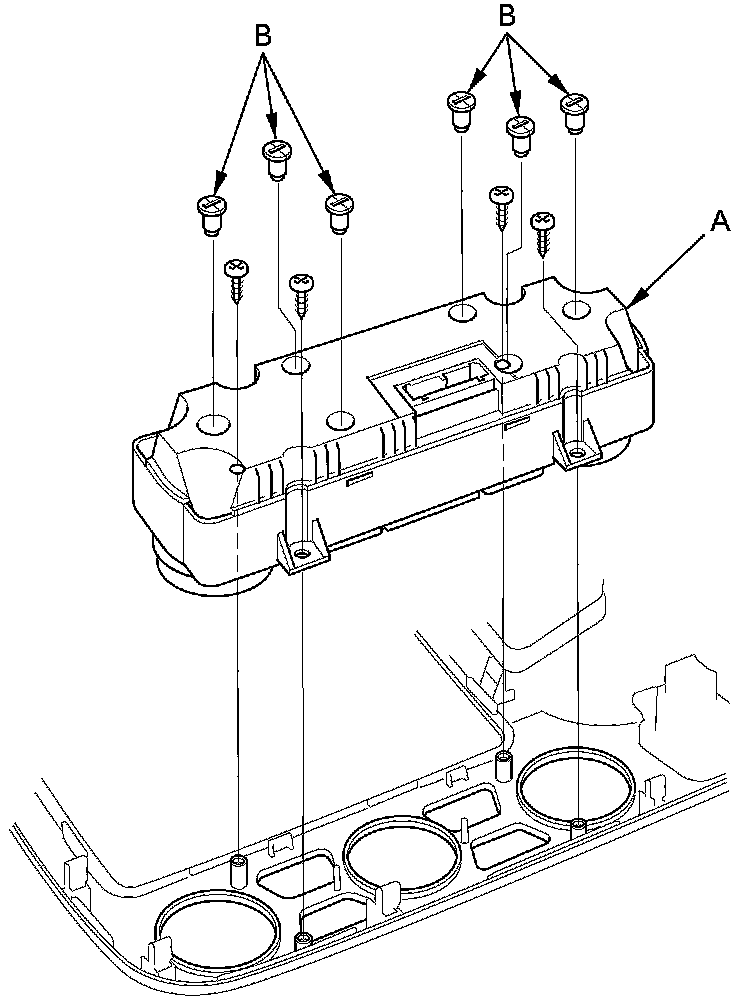 B
B
A