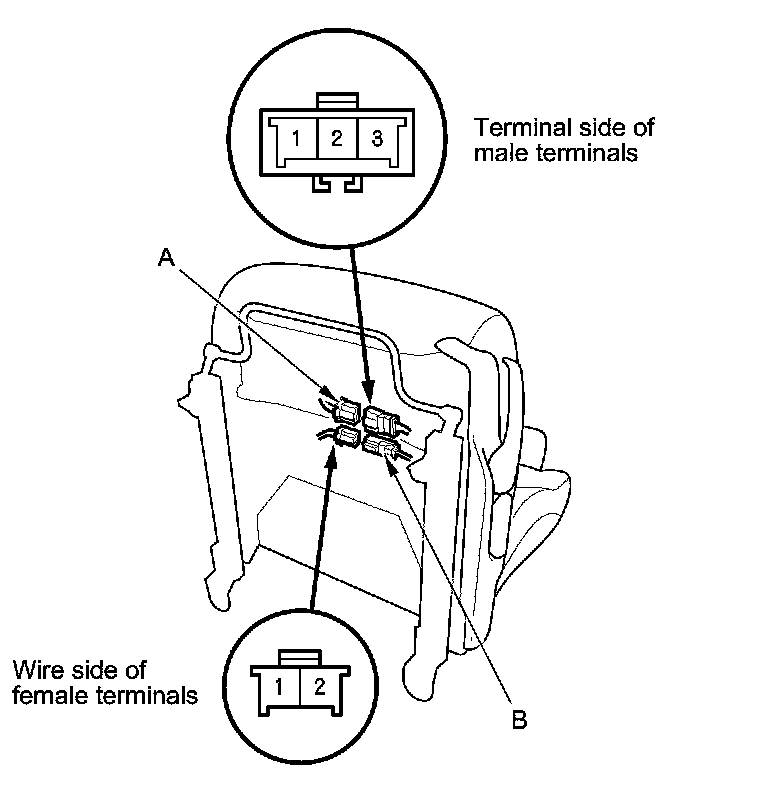 1 2 3

Terminal side of male terminals

A

Wire side of female terminals

1 2

B