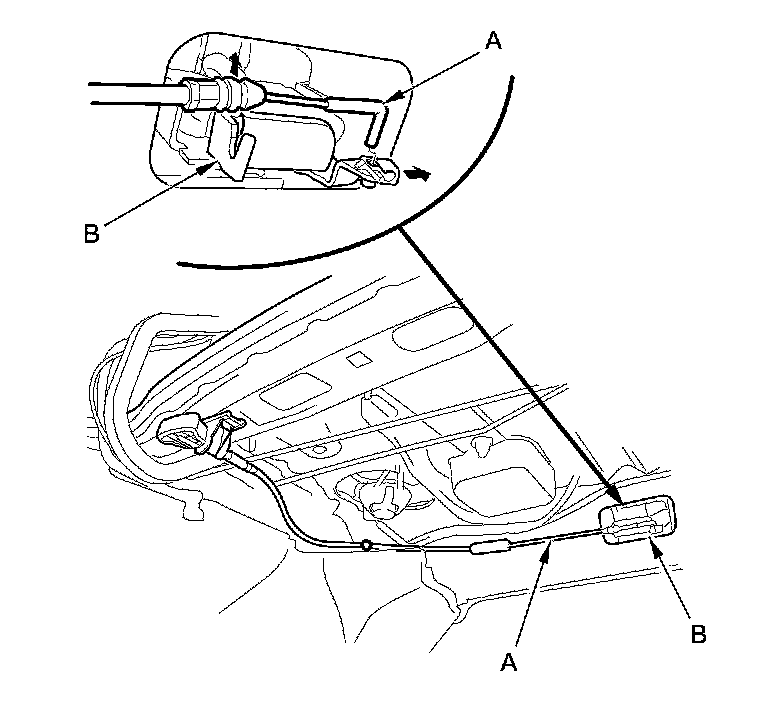 A

B

B

A