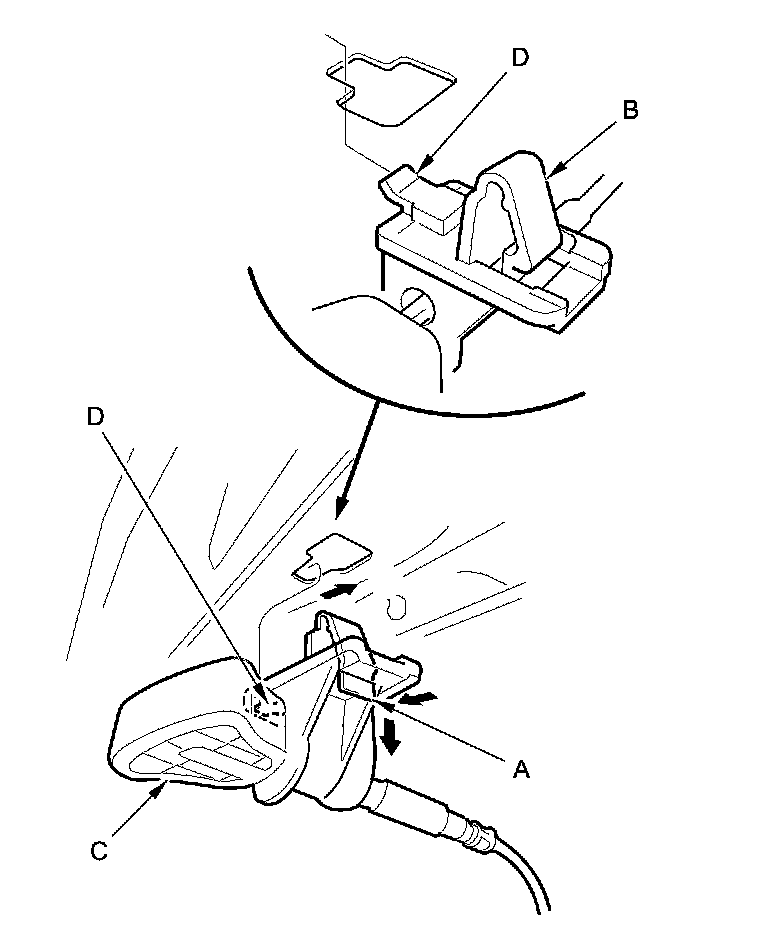 D
B
D
A
C