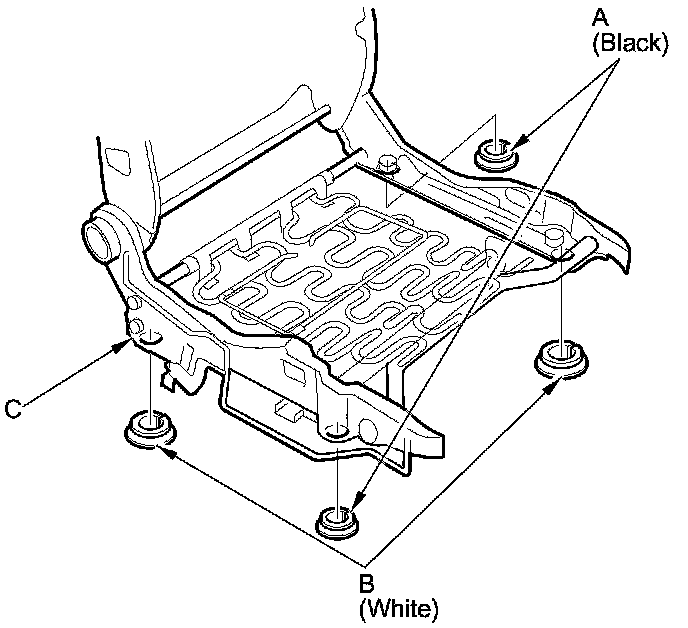 A
(Black)

C

B
(White)