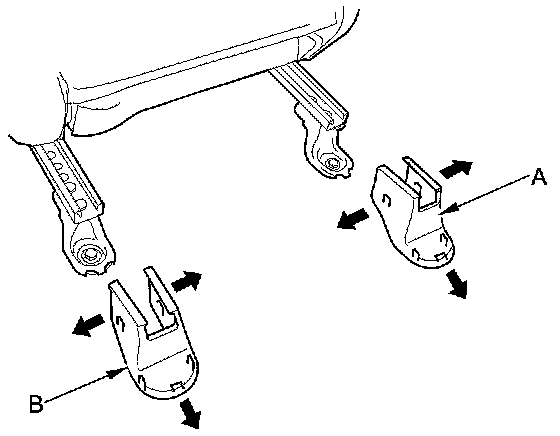 A

B