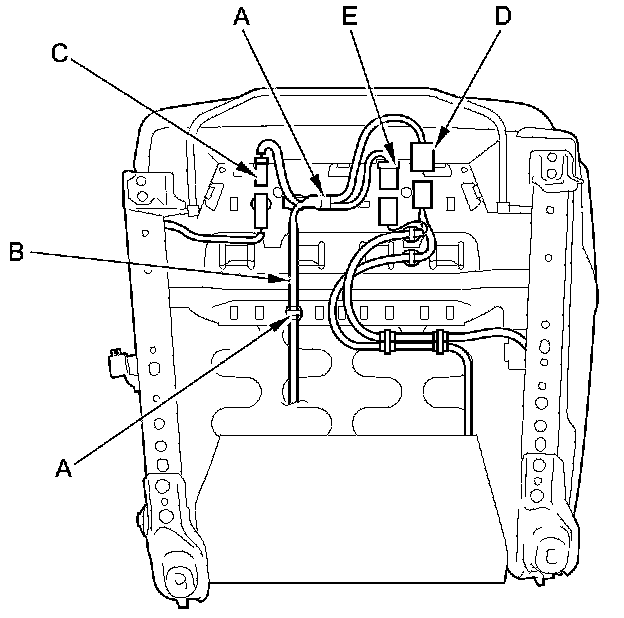 A
E
D
C
B
A