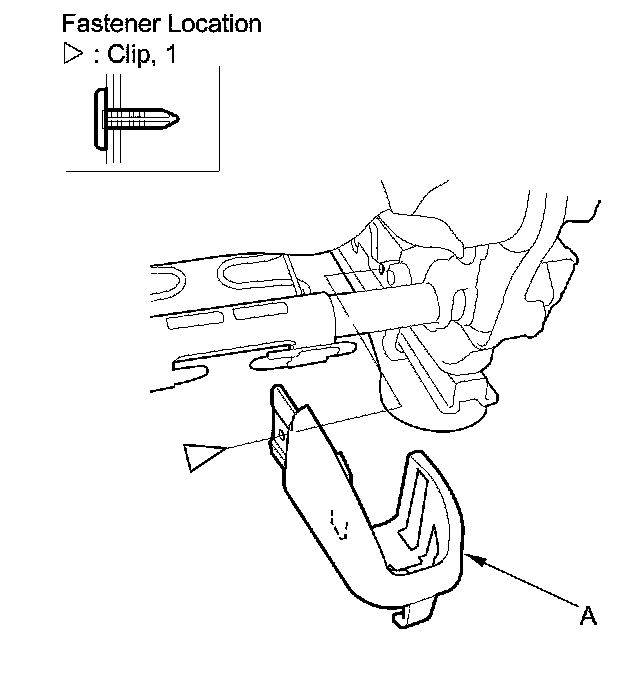 Fastener Location
▷ : Clip, 1

A