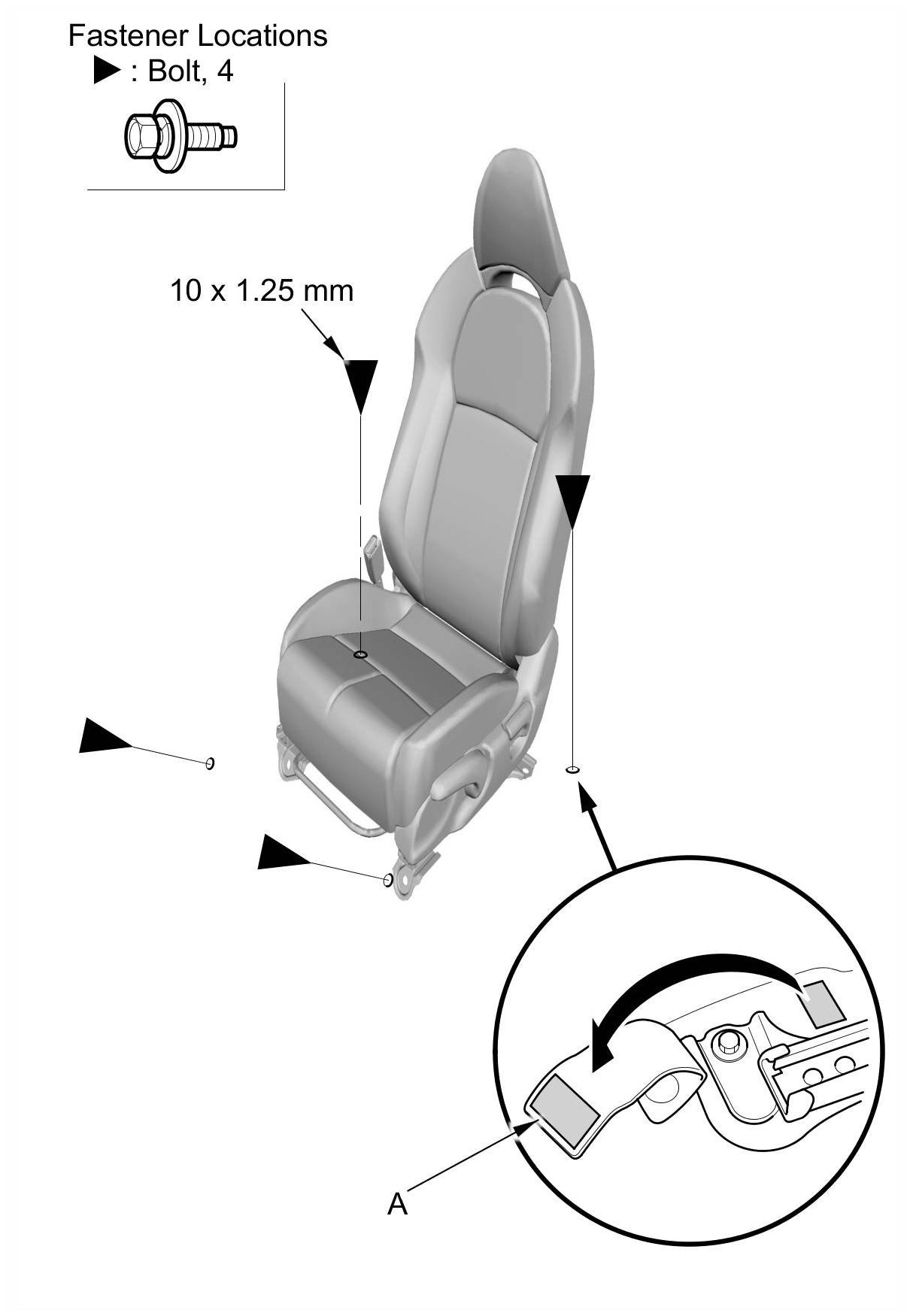 Fastener Locations
▶ : Bolt, 4

10 x 1.25 mm

A