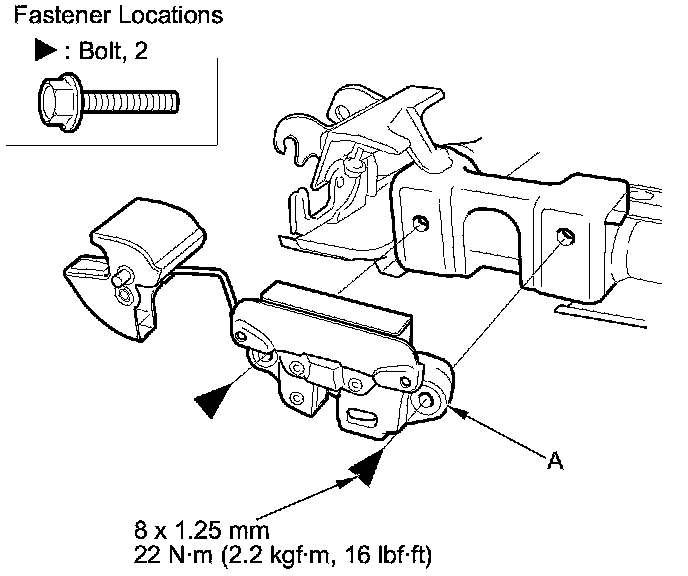 Fastener Locations

▶ : Bolt, 2

A

8 x 1.25 mm
22 N·m (2.2 kgf·m, 16 lbf·ft)