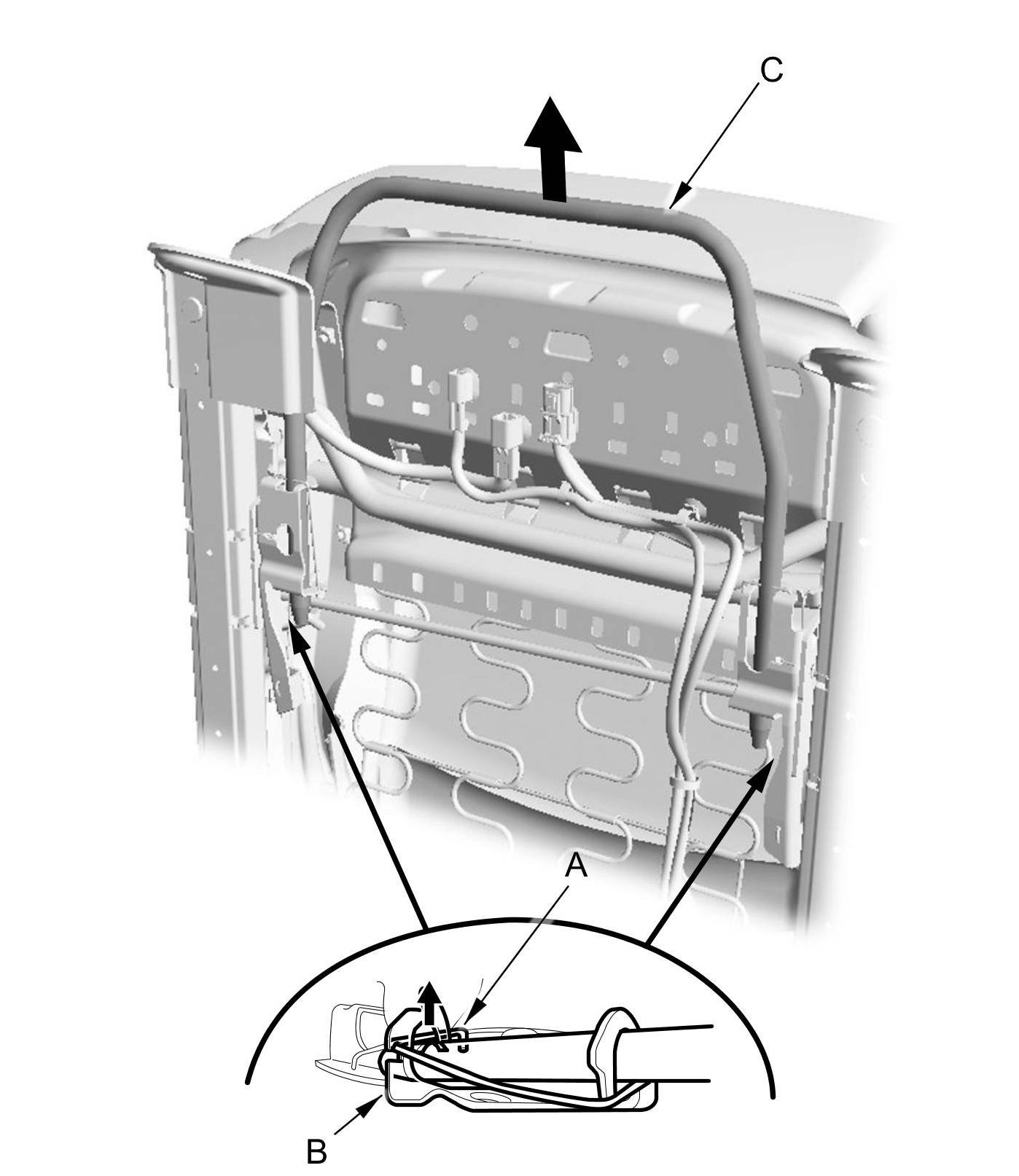 C

A

B