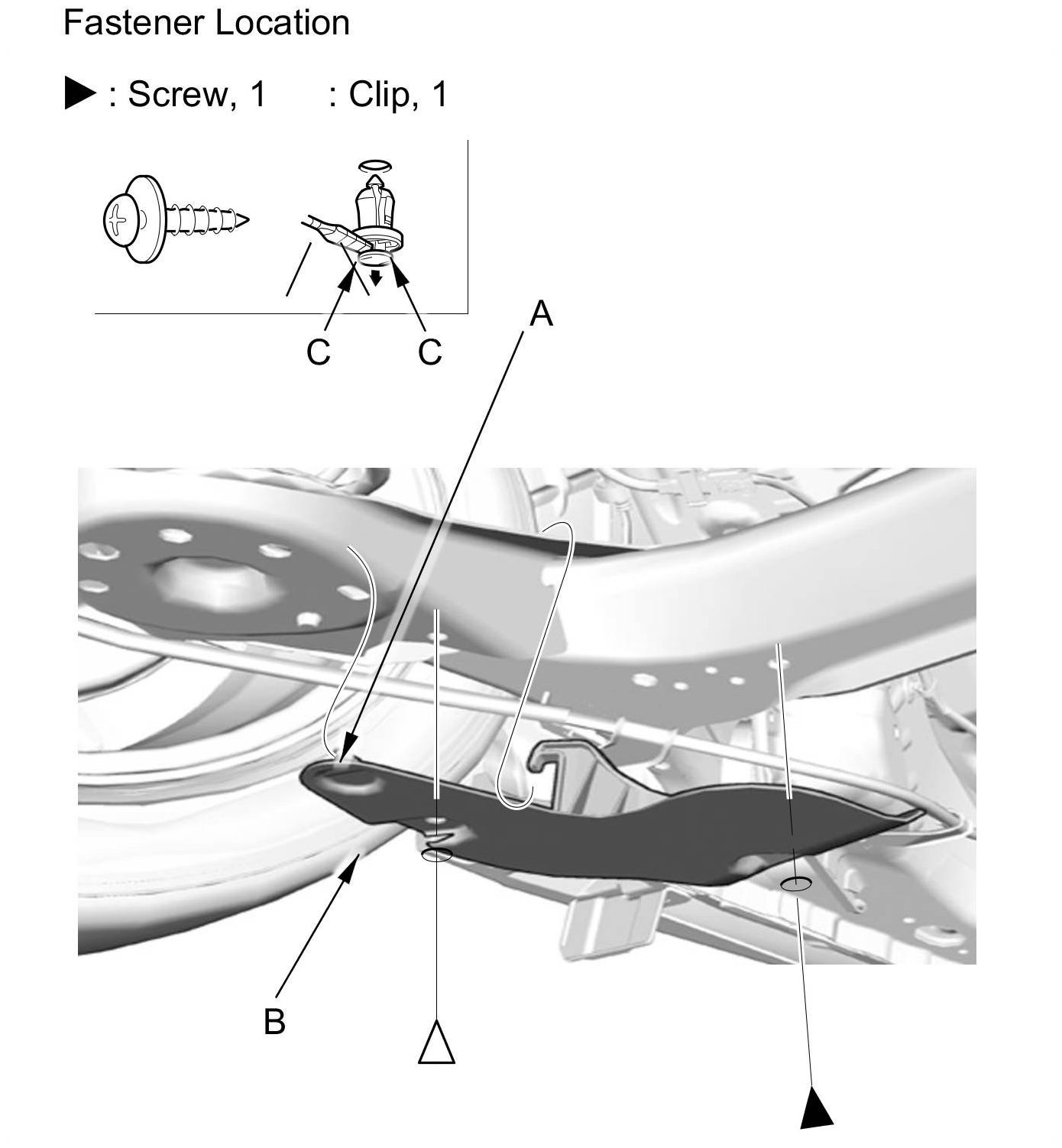 Fastener Location

▶ : Screw, 1    : Clip, 1

C C

A

B