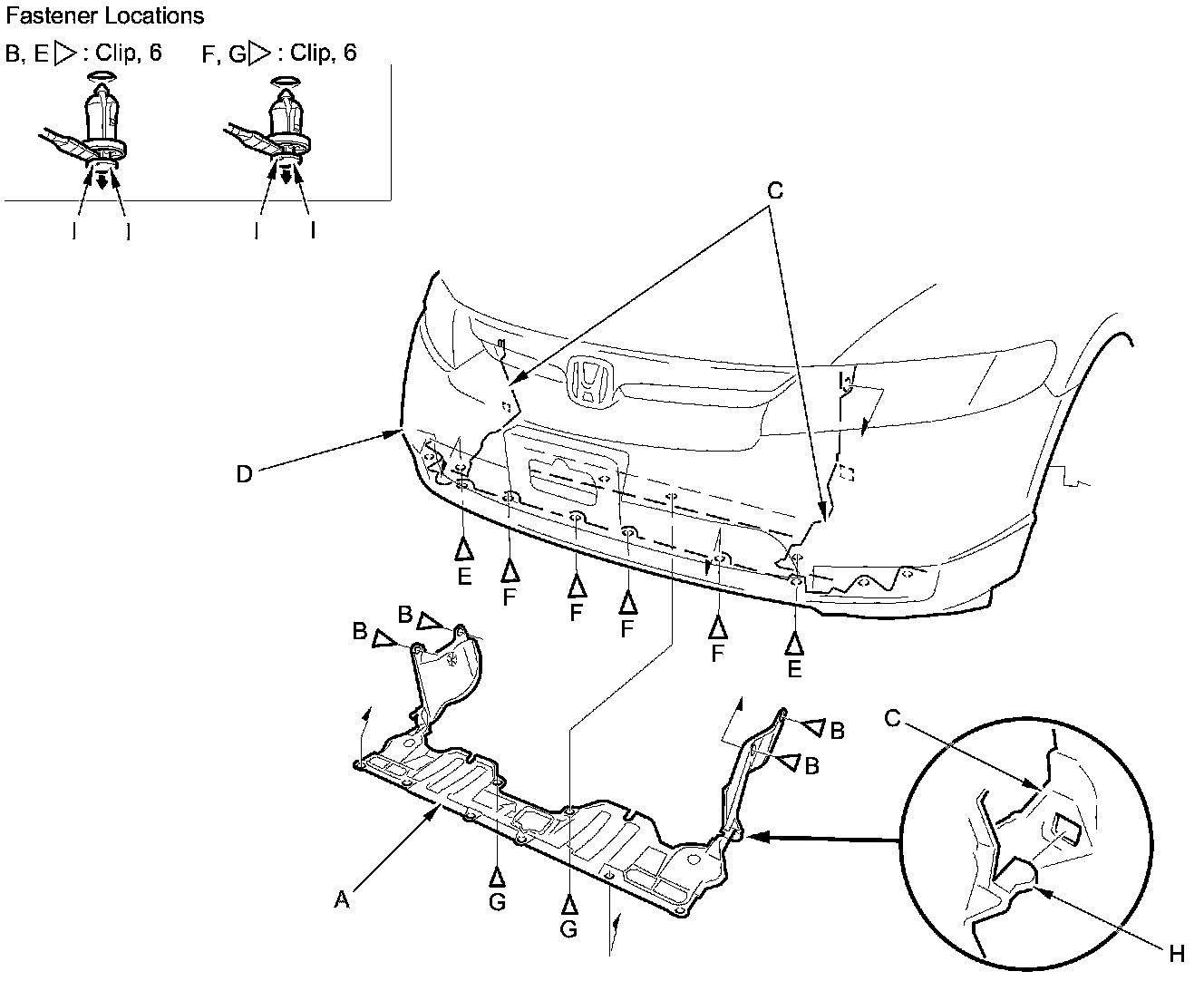 Fastener Locations

B, E ▷ : Clip, 6 F, G ▷ : Clip, 6

I I I I

C

D

E F F F F E

B B

B B

C

A

G G

H