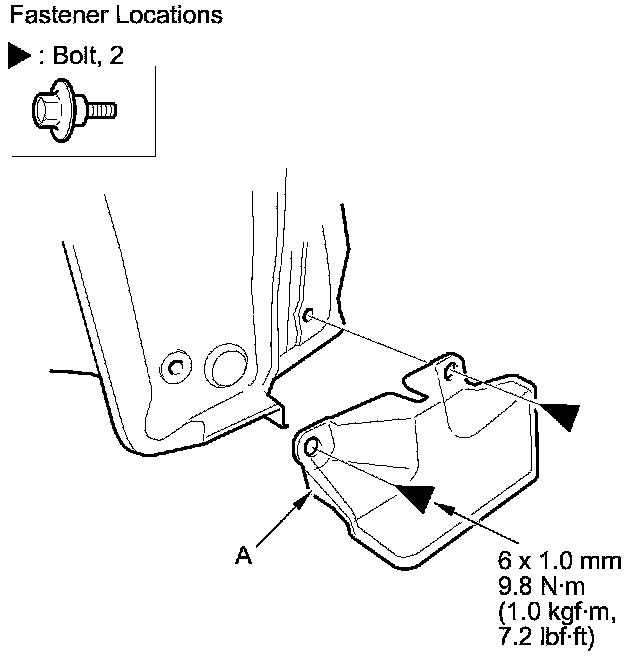 Fastener Locations

▶ : Bolt, 2

A

6 x 1.0 mm
9.8 N·m
(1.0 kgf·m,
7.2 lbf·ft)