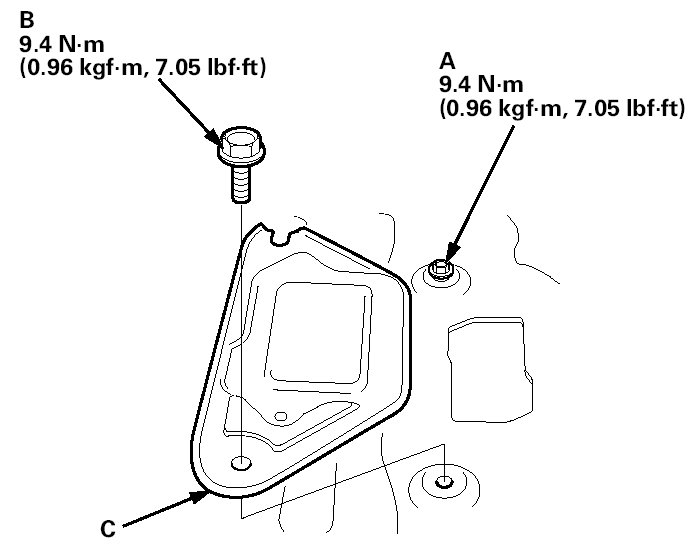 B
9.4 N·m
(0.96 kgf·m, 7.05 lbf·ft)

A
9.4 N·m
(0.96 kgf·m, 7.05 lbf·ft)

C