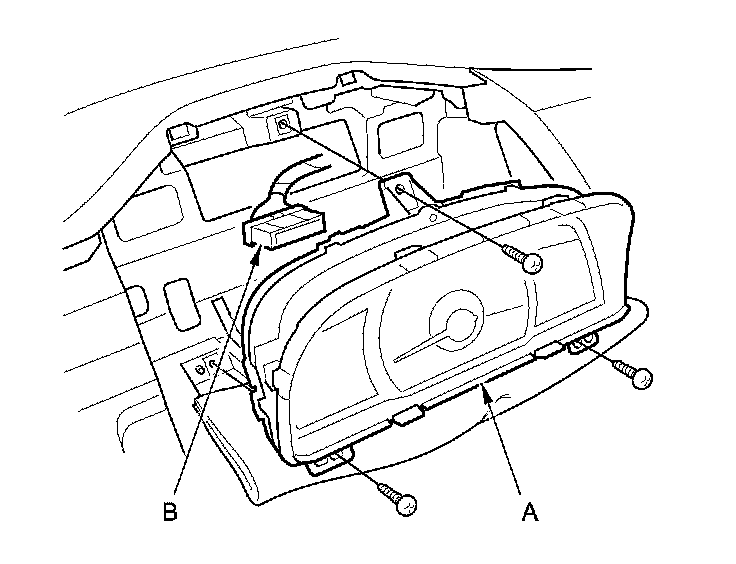 B
A