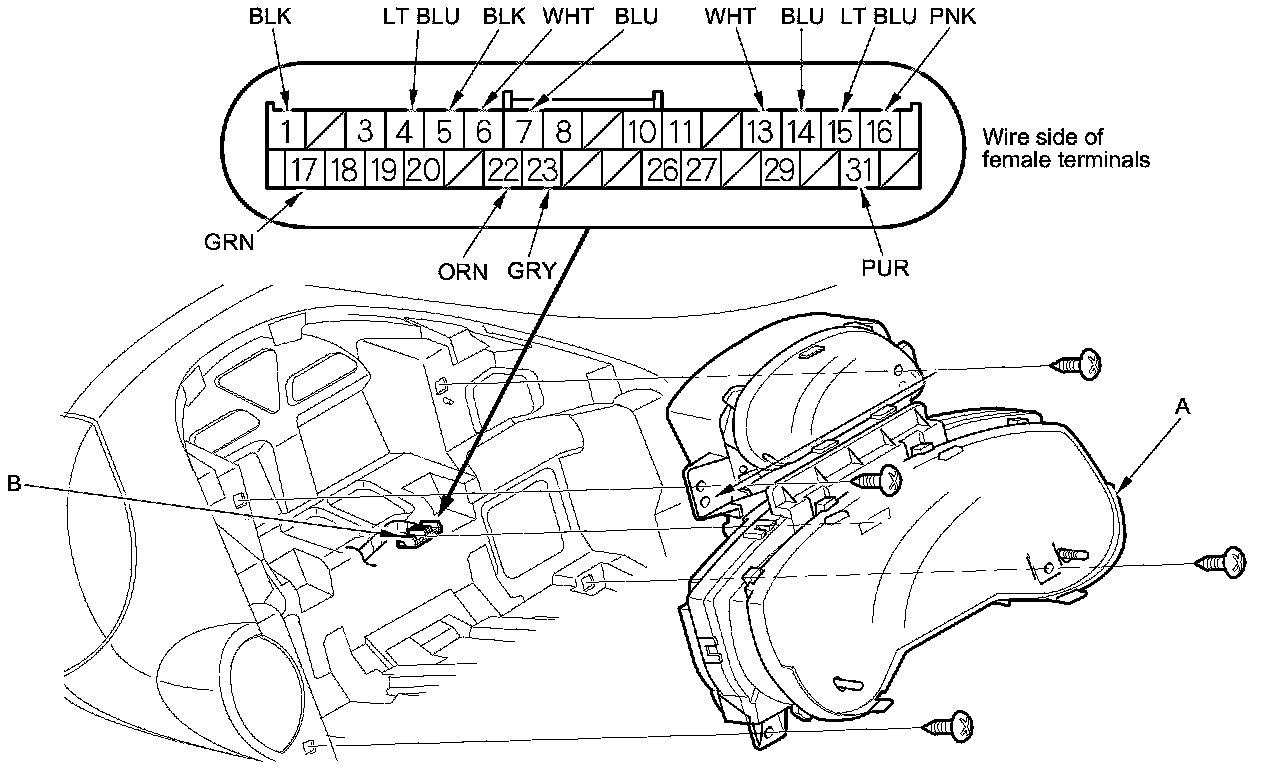 BLK LT BLU BLK WHT BLU WHT BLU LT BLU PNK

1 3 4 5 6 7 8 10 11 13 14 15 16
17 18 19 20 22 23 26 27 29 31

Wire side of female terminals

GRN ORN GRY PUR

A

B