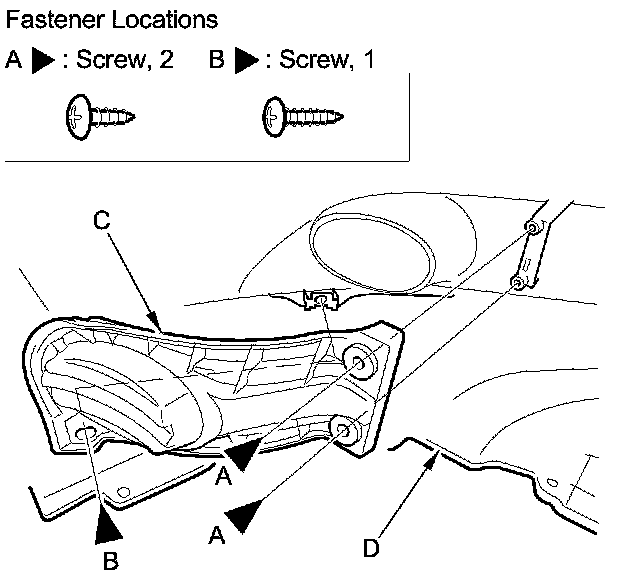 Fastener Locations

A ▶ : Screw, 2 B ▶ : Screw, 1

C

A

A

B

D