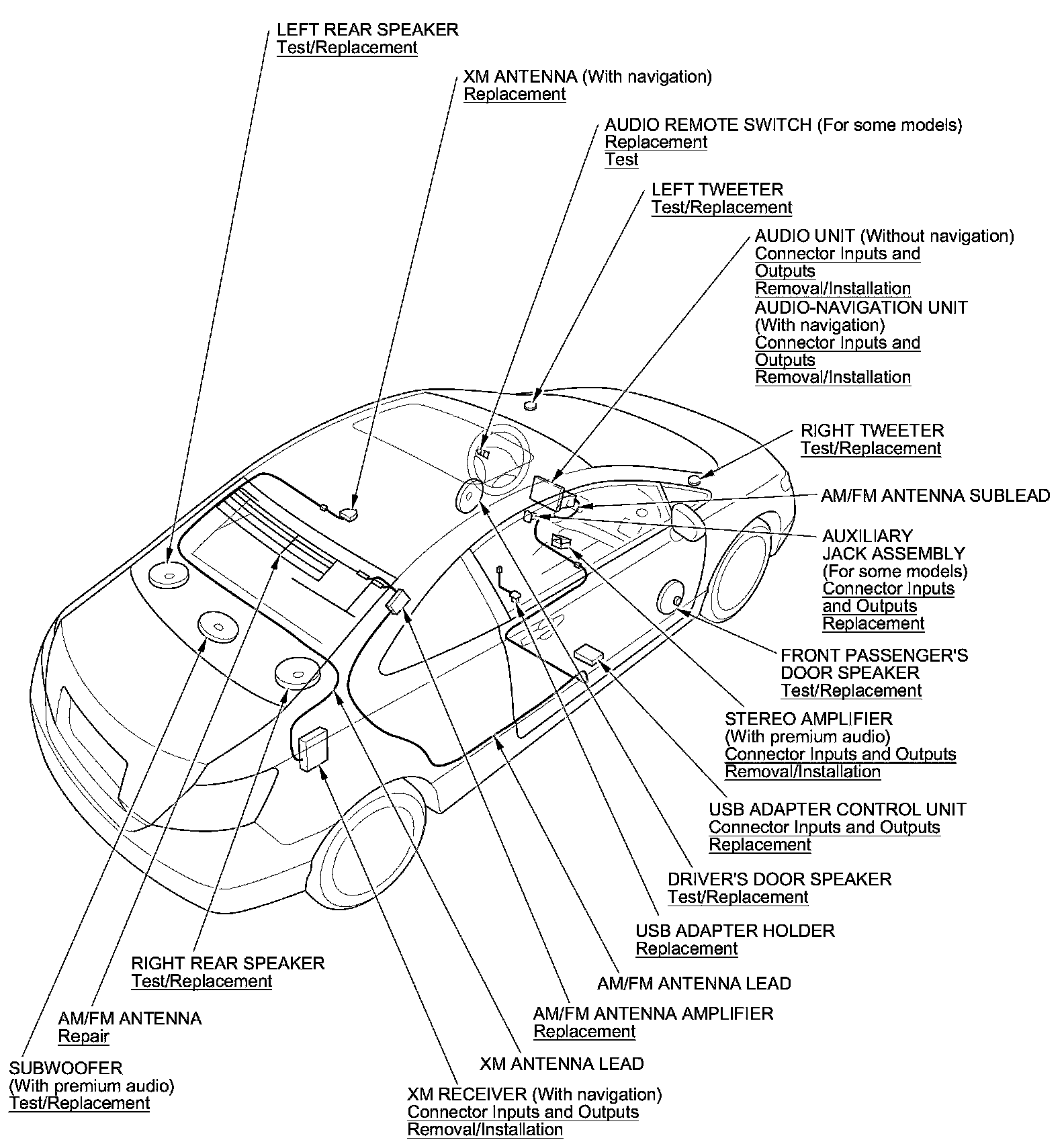 LEFT REAR SPEAKER
Test/Replacement

XM ANTENNA (With navigation)
Replacement

AUDIO REMOTE SWITCH (For some models)
Replacement
Test

LEFT TWEETER
Test/Replacement

AUDIO UNIT (Without navigation)
Connector Inputs and Outputs
Removal/Installation
AUDIO-NAVIGATION UNIT (With navigation)
Connector Inputs and Outputs
Removal/Installation

RIGHT TWEETER
Test/Replacement

AM/FM ANTENNA SUBLEAD

AUXILIARY JACK ASSEMBLY (For some models)
Connector Inputs and Outputs
Replacement

FRONT PASSENGER'S DOOR SPEAKER
Test/Replacement

STEREO AMPLIFIER (With premium audio)
Connector Inputs and Outputs
Removal/Installation

USB ADAPTER CONTROL UNIT
Connector Inputs and Outputs
Replacement

DRIVER'S DOOR SPEAKER
Test/Replacement

USB ADAPTER HOLDER
Replacement

AM/FM ANTENNA LEAD

AM/FM ANTENNA AMPLIFIER
Replacement

XM ANTENNA LEAD

XM RECEIVER (With navigation)
Connector Inputs and Outputs
Removal/Installation

RIGHT REAR SPEAKER
Test/Replacement

AM/FM ANTENNA
Repair

SUBWOOFER
(With premium audio)
Test/Replacement