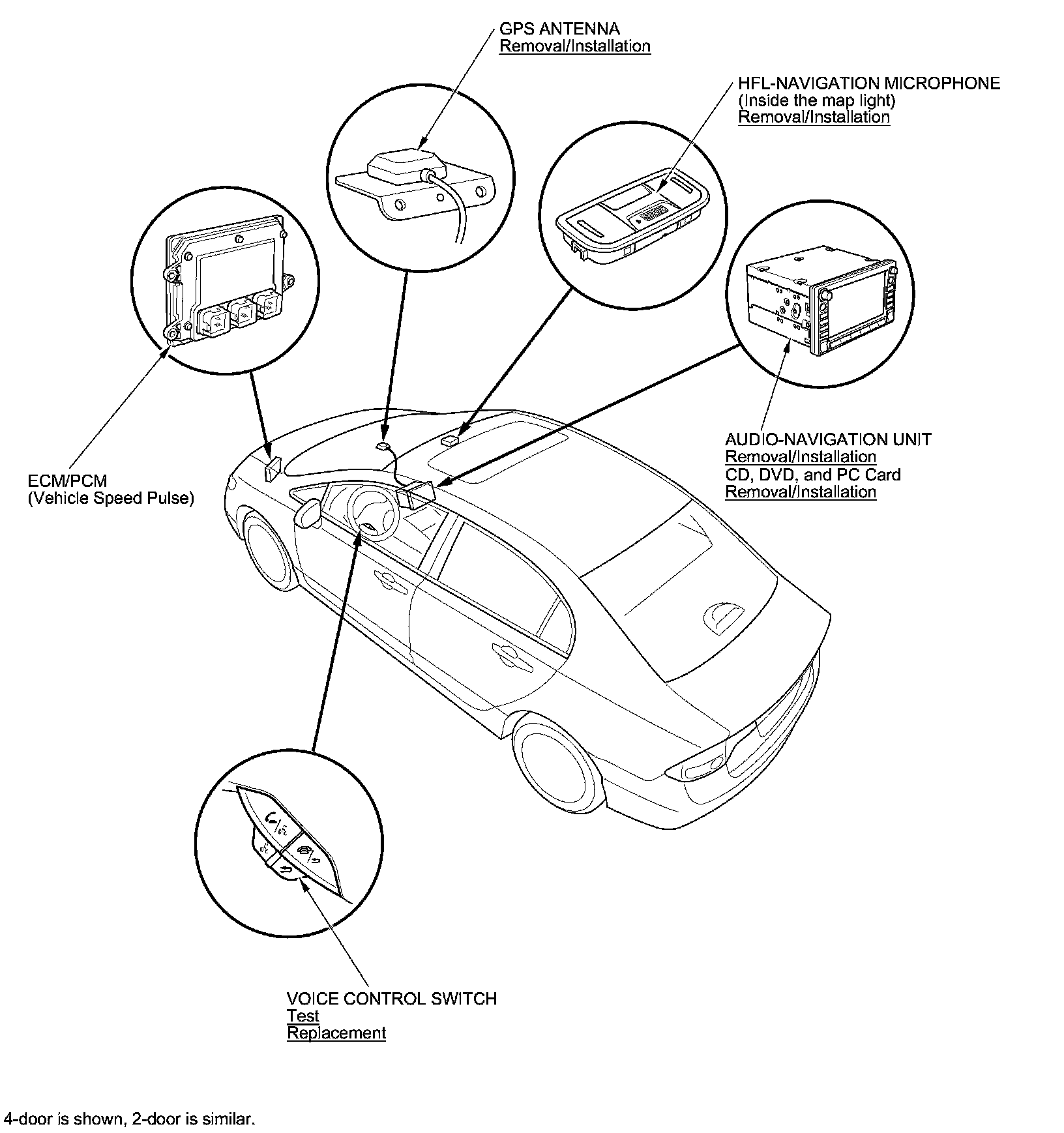 GPS ANTENNA
Removal/Installation

HFL-NAVIGATION MICROPHONE
(Inside the map light)
Removal/Installation

ECM/PCM
(Vehicle Speed Pulse)

AUDIO-NAVIGATION UNIT
Removal/Installation
CD, DVD, and PC Card
Removal/Installation

VOICE CONTROL SWITCH
Test
Replacement

4-door is shown, 2-door is similar.