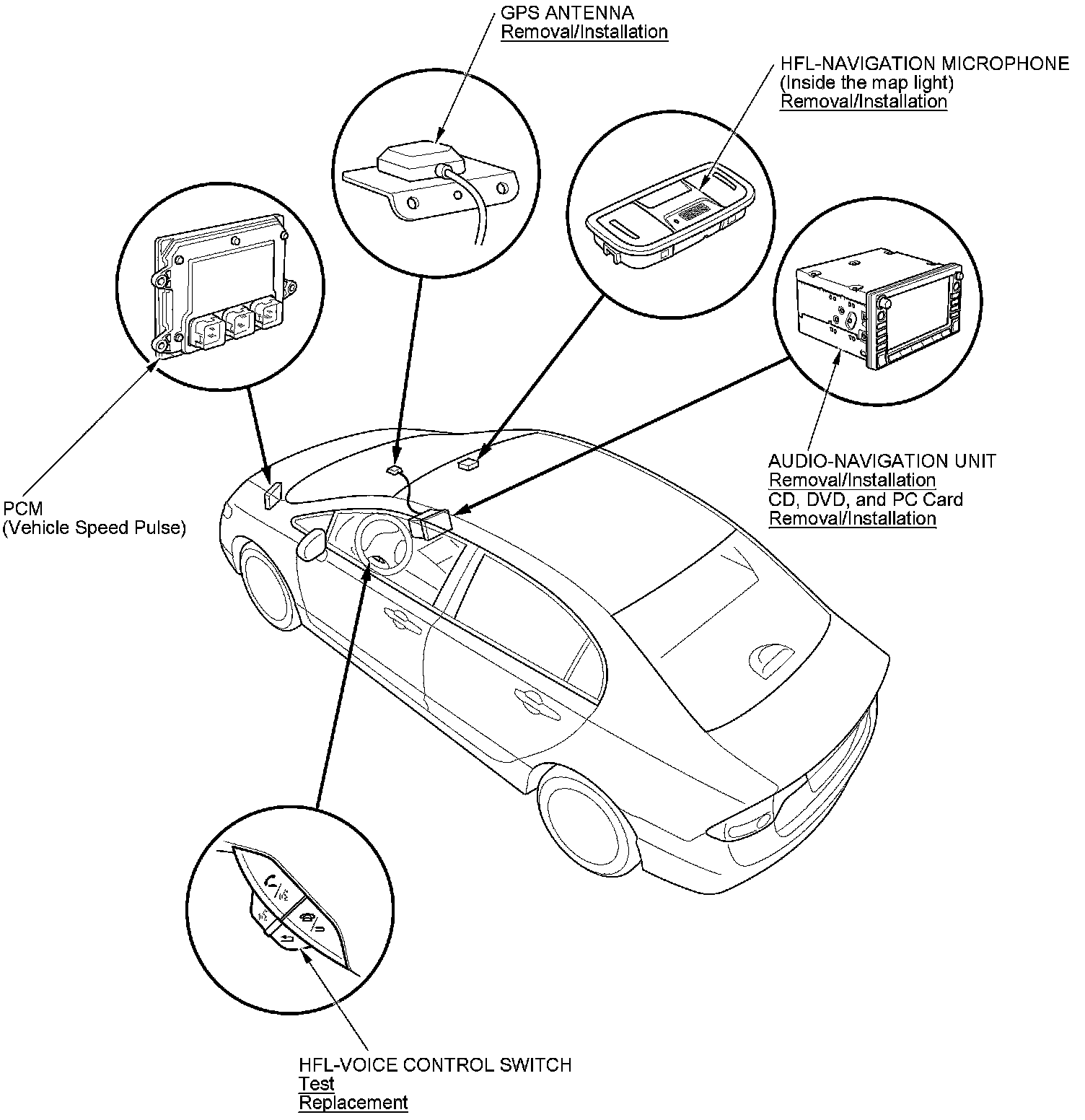 GPS ANTENNA
Removal/Installation

HFL-NAVIGATION MICROPHONE
(Inside the map light)
Removal/Installation

PCM
(Vehicle Speed Pulse)

AUDIO-NAVIGATION UNIT
Removal/Installation
CD, DVD, and PC Card
Removal/Installation

HFL-VOICE CONTROL SWITCH
Test
Replacement