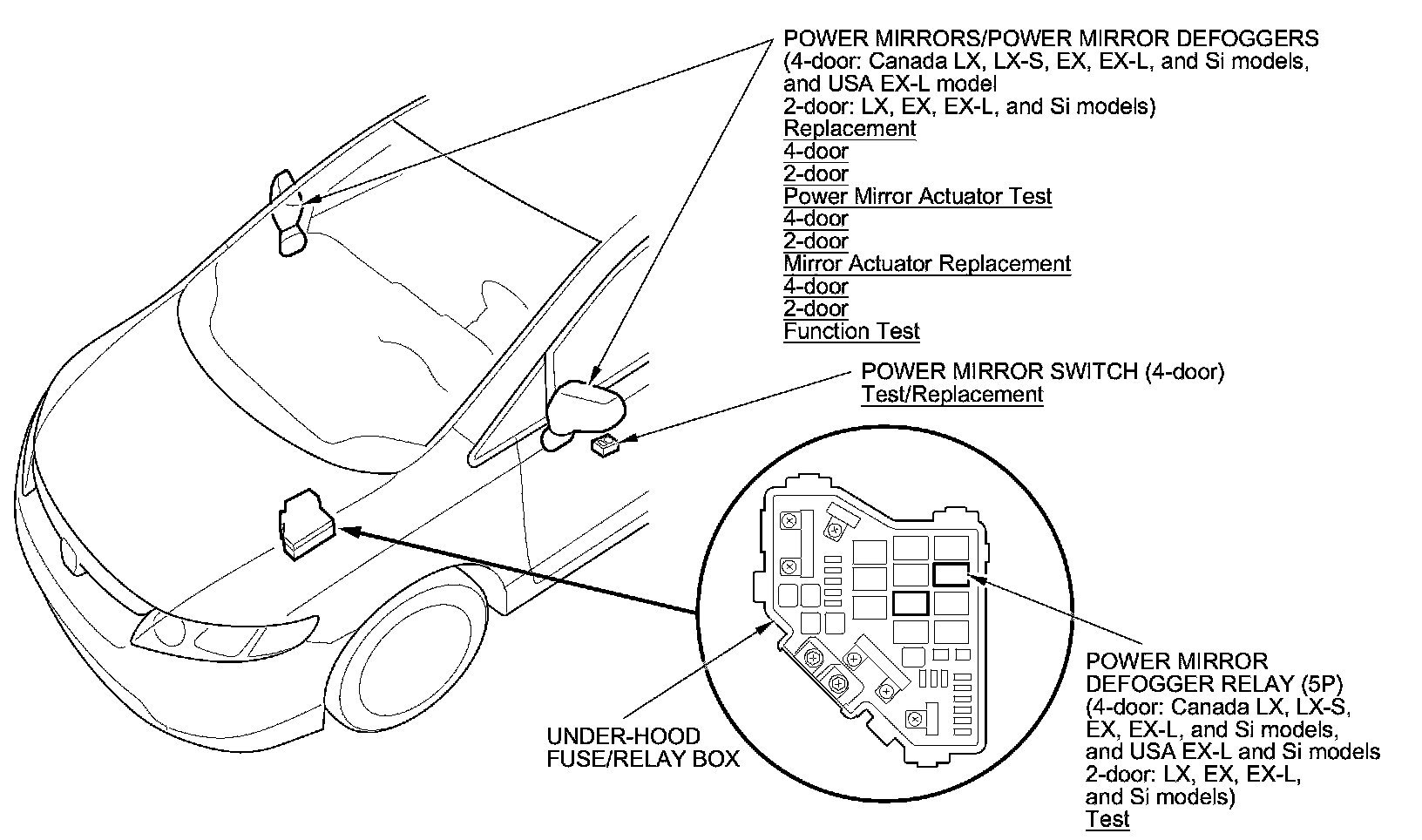 POWER MIRRORS/POWER MIRROR DEFOGGERS
(4-door: Canada LX, LX-S, EX, EX-L, and Si models, and USA EX-L model
2-door: LX, EX, EX-L, and Si models)
Replacement
4-door
2-door
Power Mirror Actuator Test
4-door
2-door
Mirror Actuator Replacement
4-door
2-door
Function Test

POWER MIRROR SWITCH (4-door)
Test/Replacement

UNDER-HOOD
FUSE/RELAY BOX

POWER MIRROR
DEFOGGER RELAY (5P)
(4-door: Canada LX, LX-S, EX, EX-L, and Si models, and USA EX-L and Si models
2-door: LX, EX, EX-L, and Si models)
Test