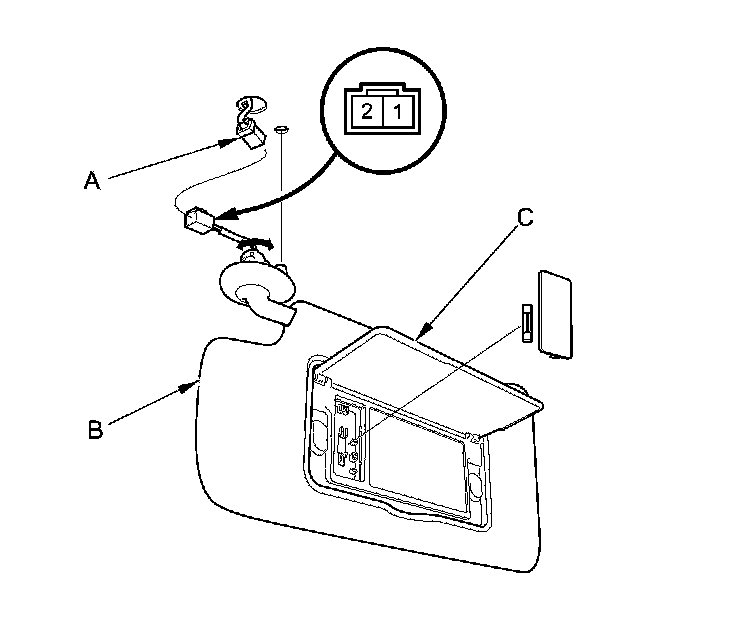 2 1
A
C
B