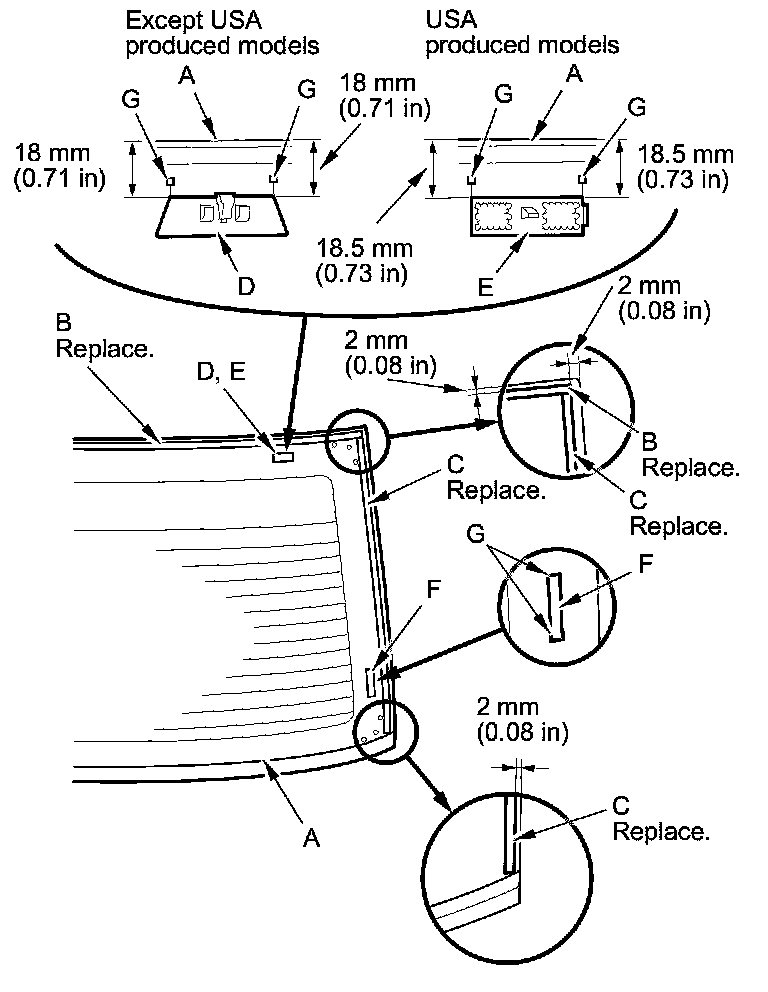 Except USA produced models

A

G

G

18 mm (0.71 in)

18 mm (0.71 in)

D

USA produced models

A

G

G

18.5 mm (0.73 in)

18.5 mm (0.73 in)

E

B
Replace.

D, E

2 mm (0.08 in)

2 mm (0.08 in)

B
Replace.

C
Replace.

C
Replace.

G

F

F

2 mm (0.08 in)

C
Replace.

A