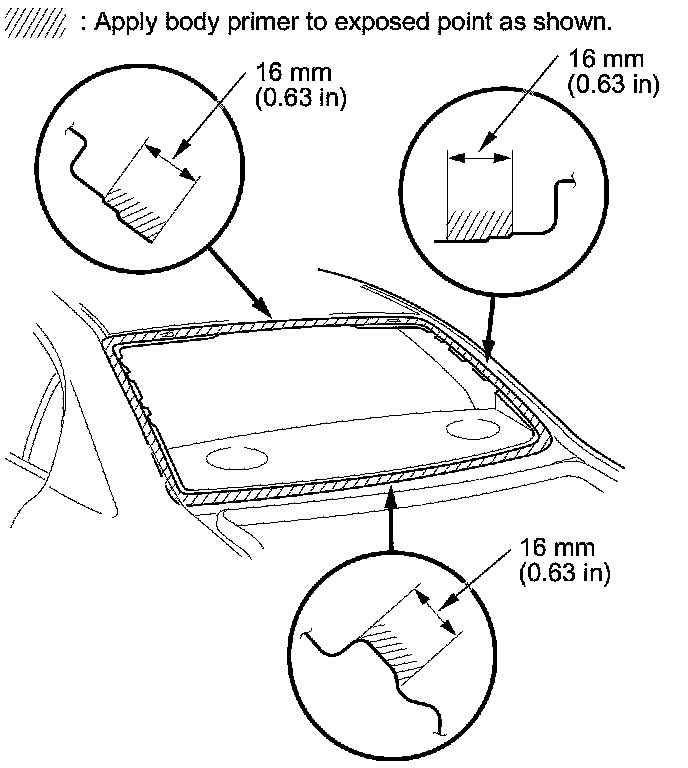 : Apply body primer to exposed point as shown.

16 mm
(0.63 in)

16 mm
(0.63 in)

16 mm
(0.63 in)