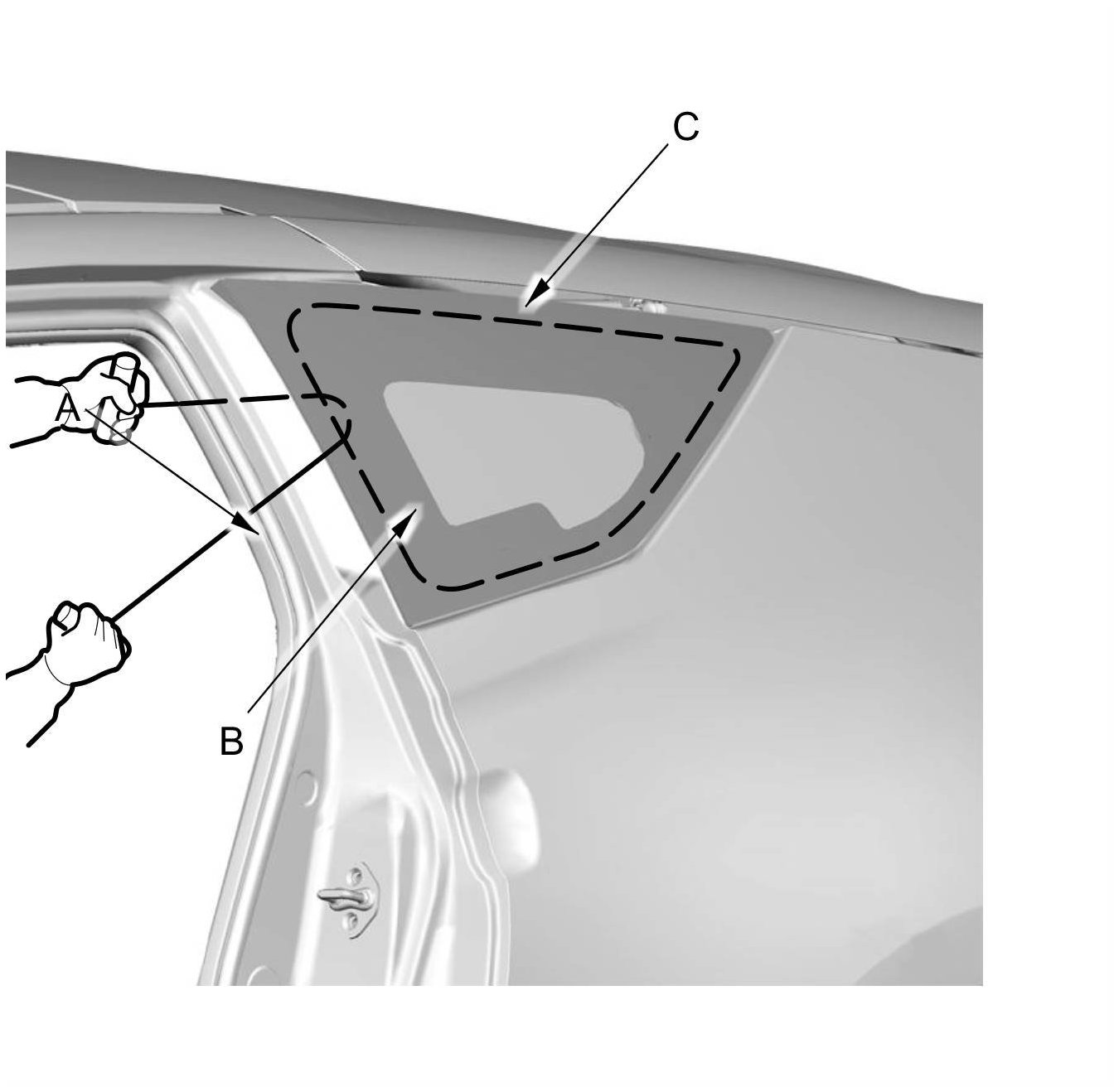 C

A

B