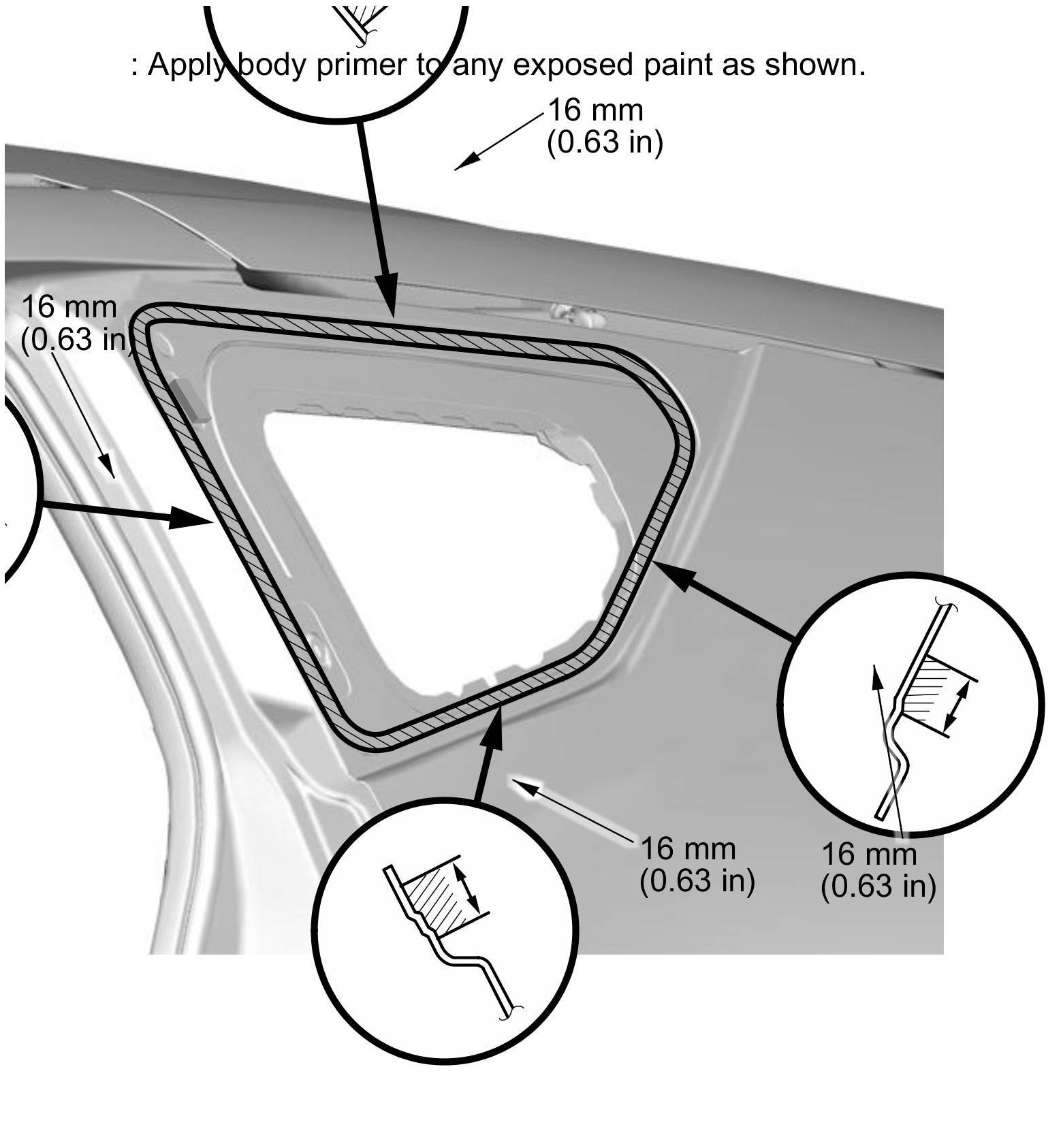 : Apply body primer to any exposed paint as shown.

16 mm
(0.63 in)

16 mm
(0.63 in)

16 mm
(0.63 in)

16 mm
(0.63 in)