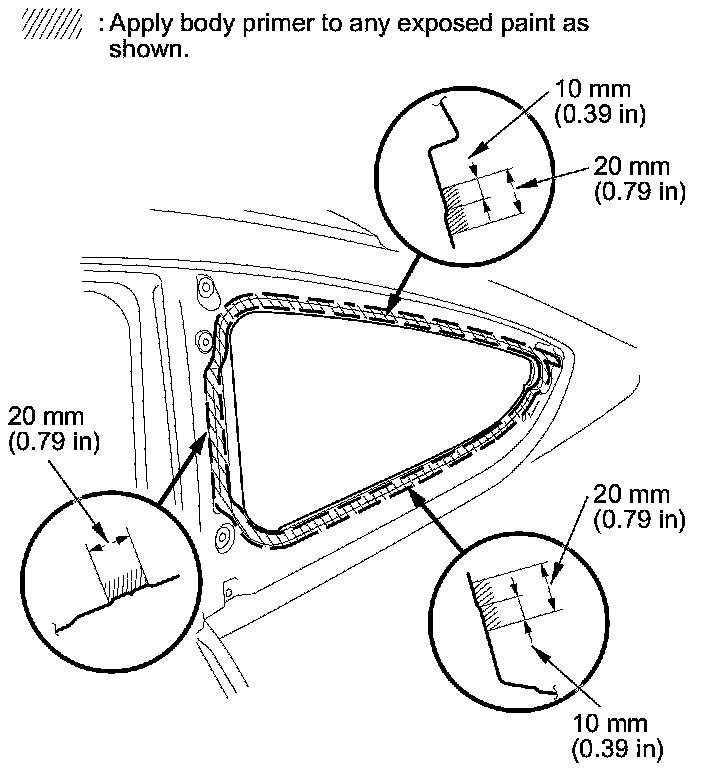 : Apply body primer to any exposed paint as shown.

10 mm
(0.39 in)

20 mm
(0.79 in)

20 mm
(0.79 in)

20 mm
(0.79 in)

10 mm
(0.39 in)