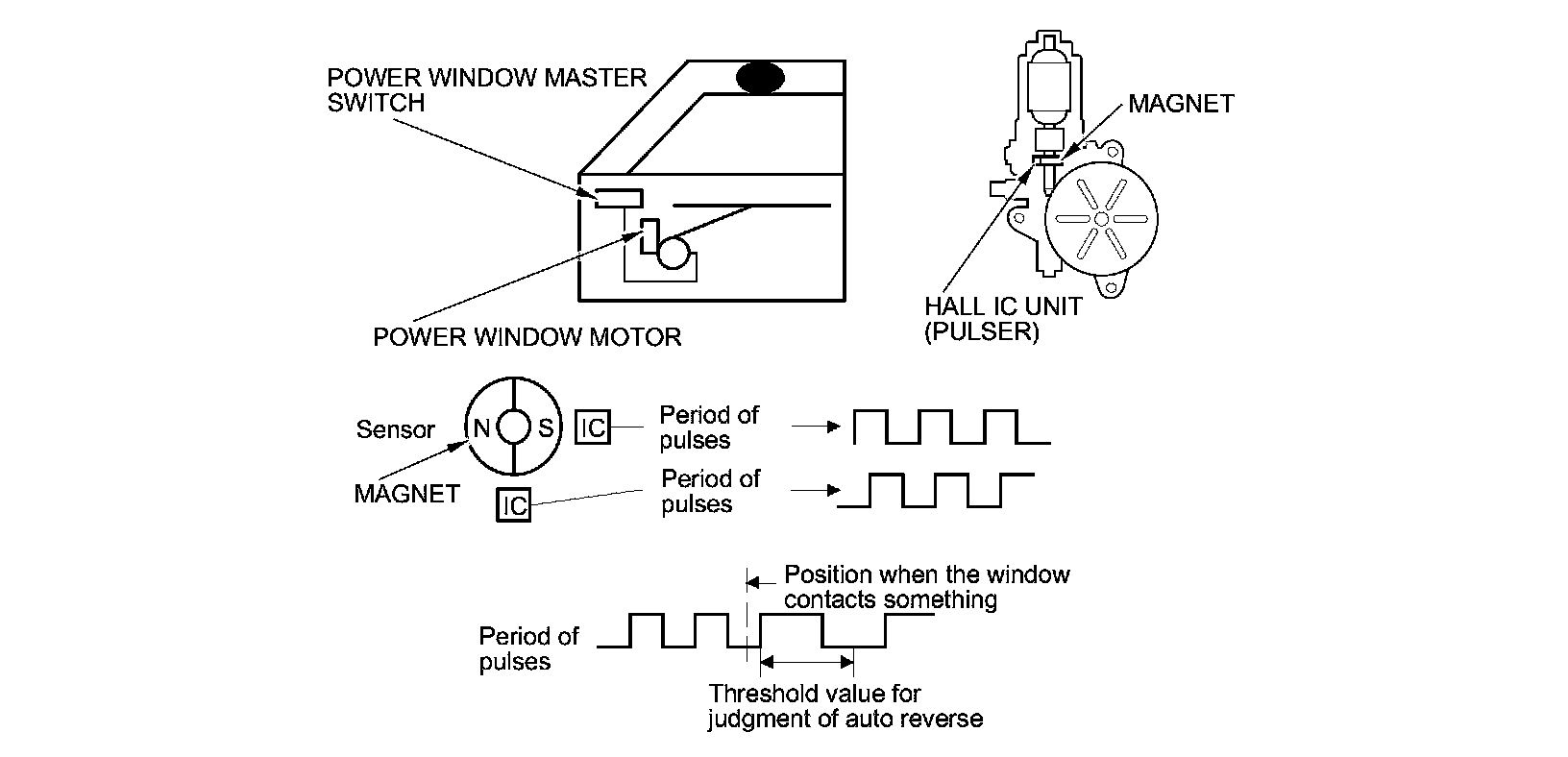 POWER WINDOW MASTER SWITCH

POWER WINDOW MOTOR

MAGNET

HALL IC UNIT (PULSER)

Sensor

N

S

MAGNET

IC

Period of pulses

IC

Period of pulses

Position when the window contacts something

Period of pulses

Threshold value for judgment of auto reverse